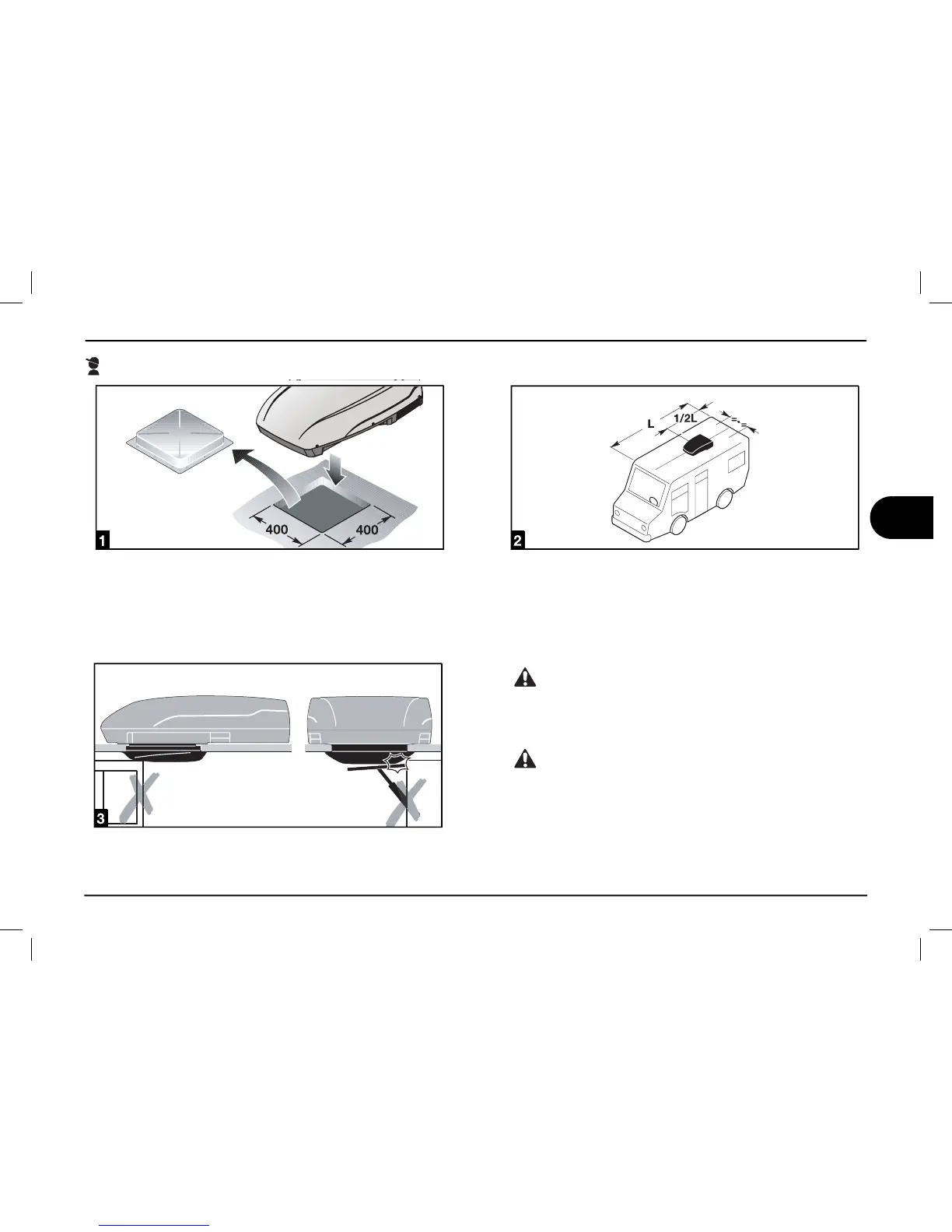 400

400

1

L

1/2L

=.=

2

3