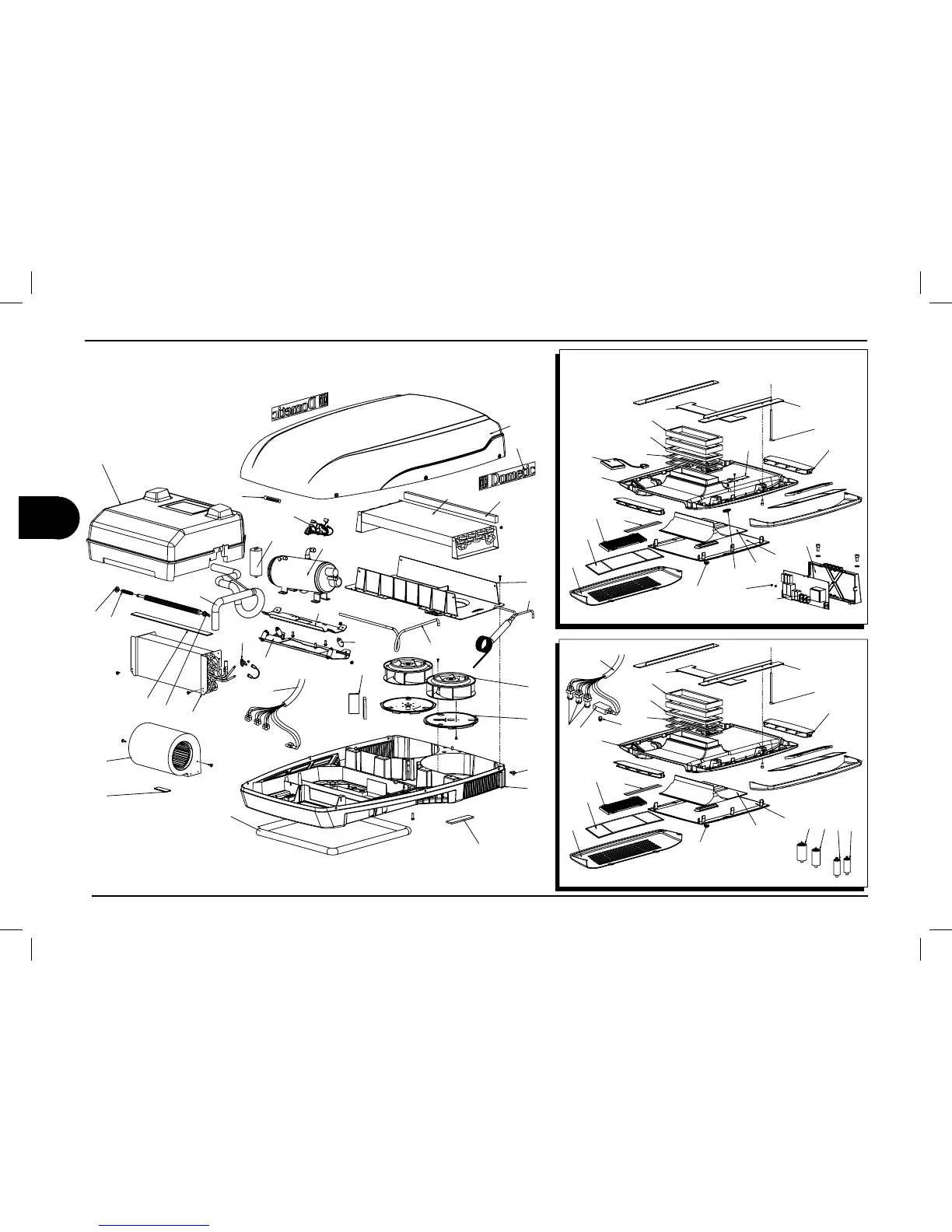 Dometic

Dometic