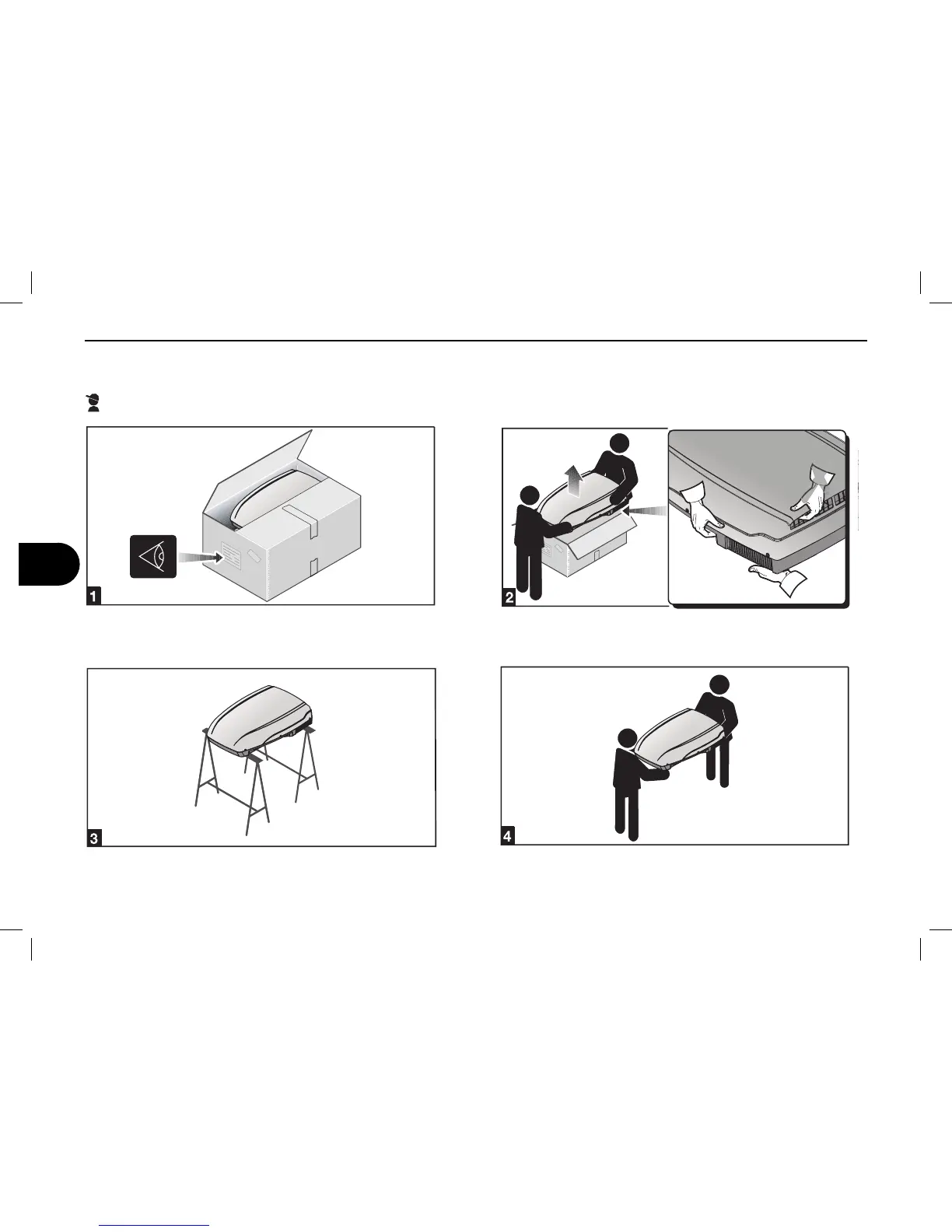 1

2

3

4