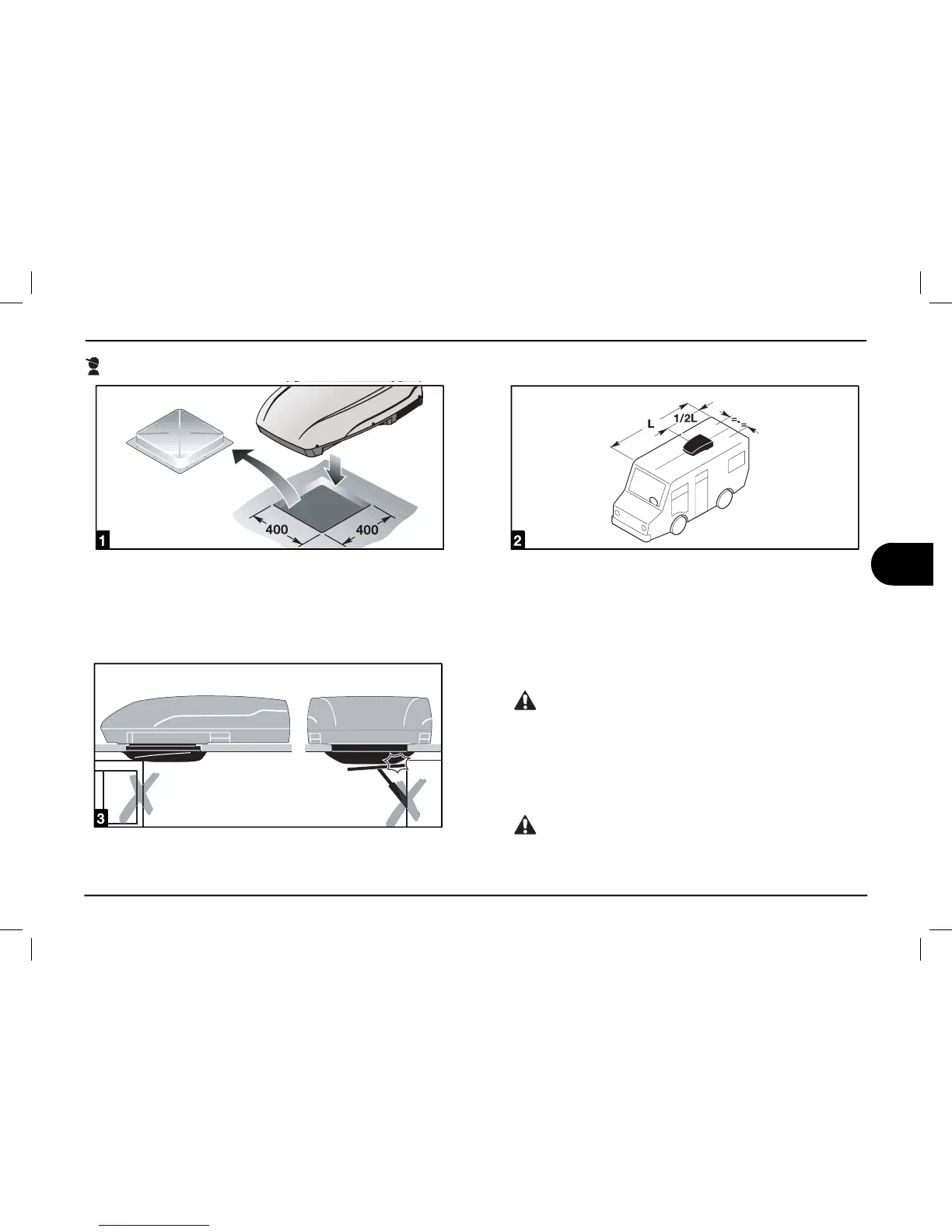 400

400

1

L

1/2L

=.=

2

3