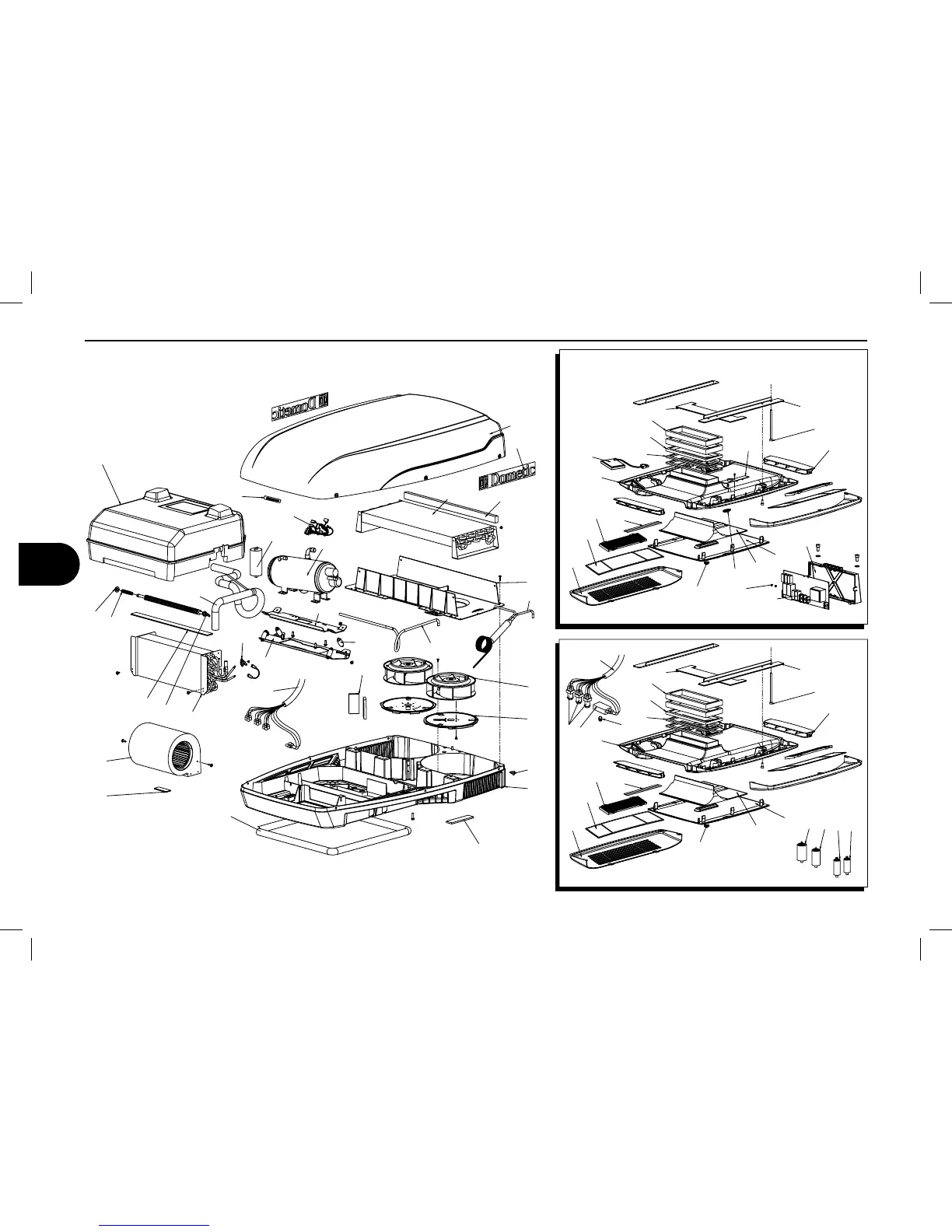 Dometic

Dometic