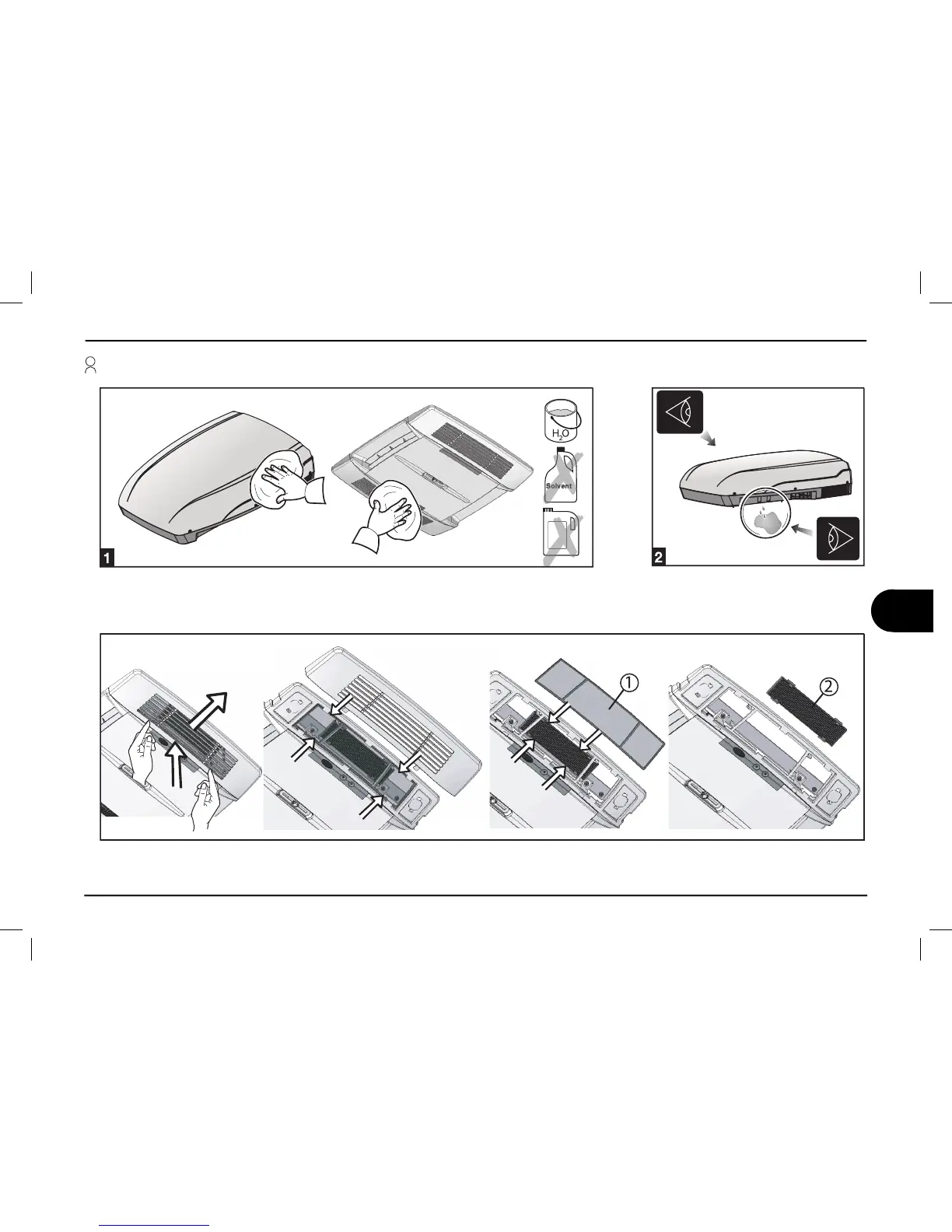 $H_2O$

Solvent

1

2

①

②