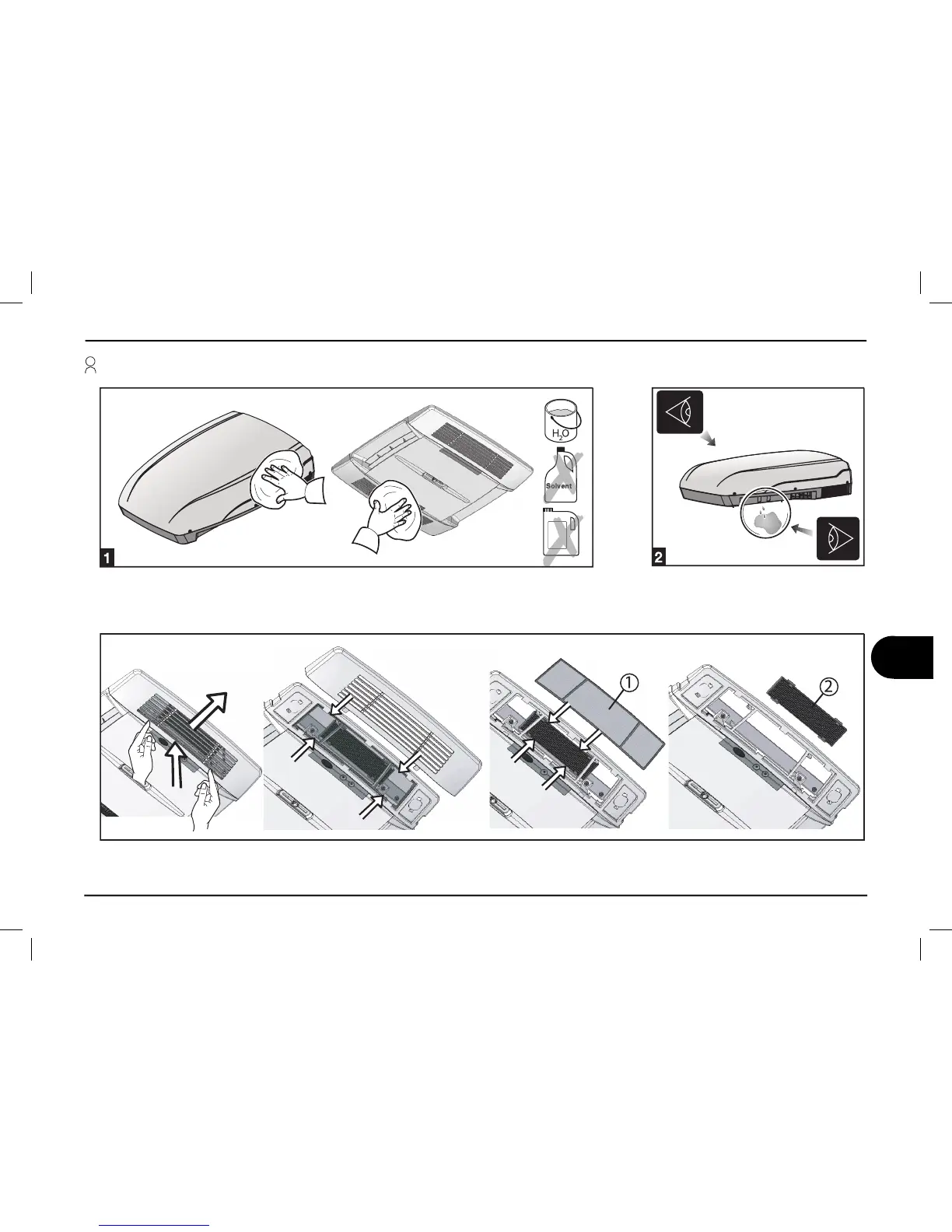 $H_2O$

Solvent

1

2

①

②