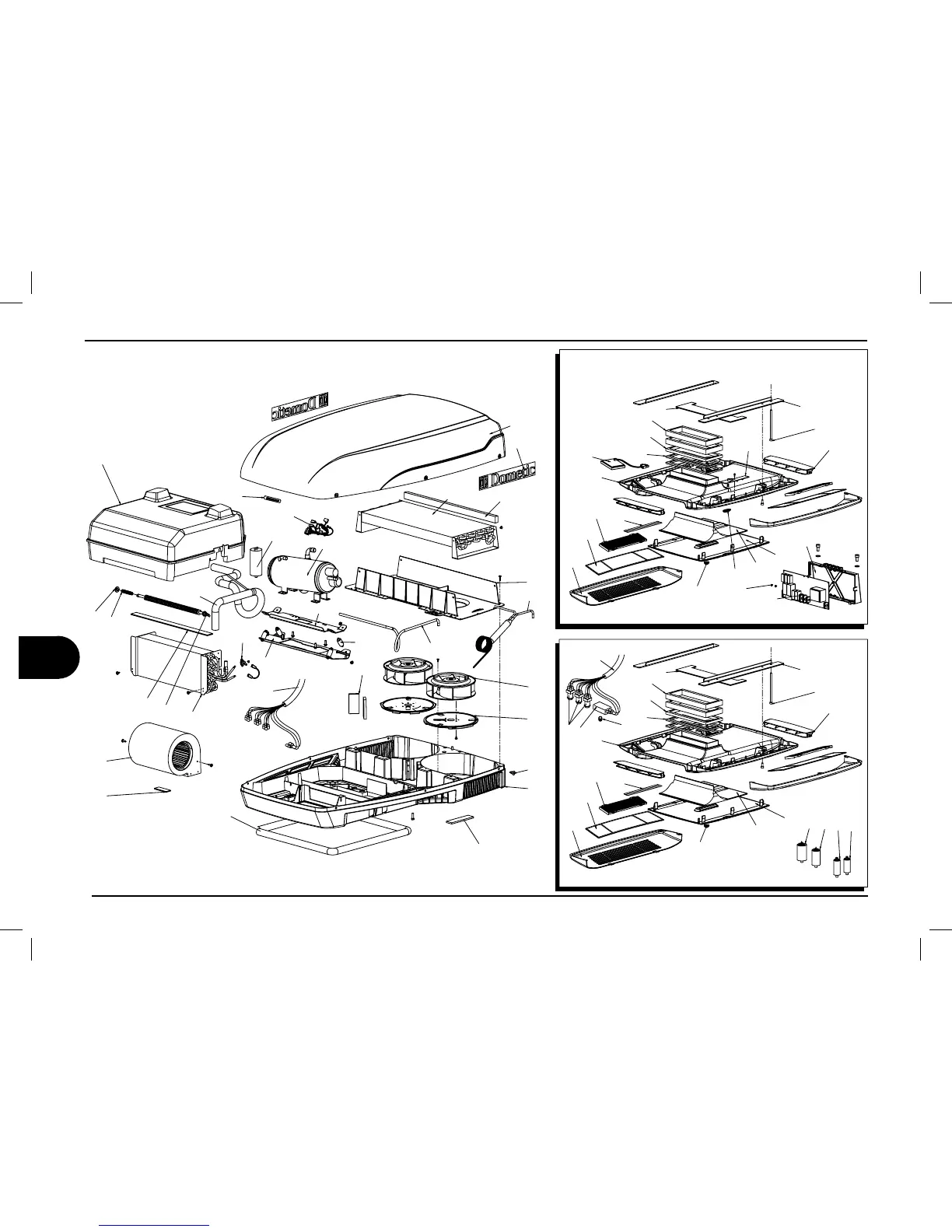 Dometic

Dometic