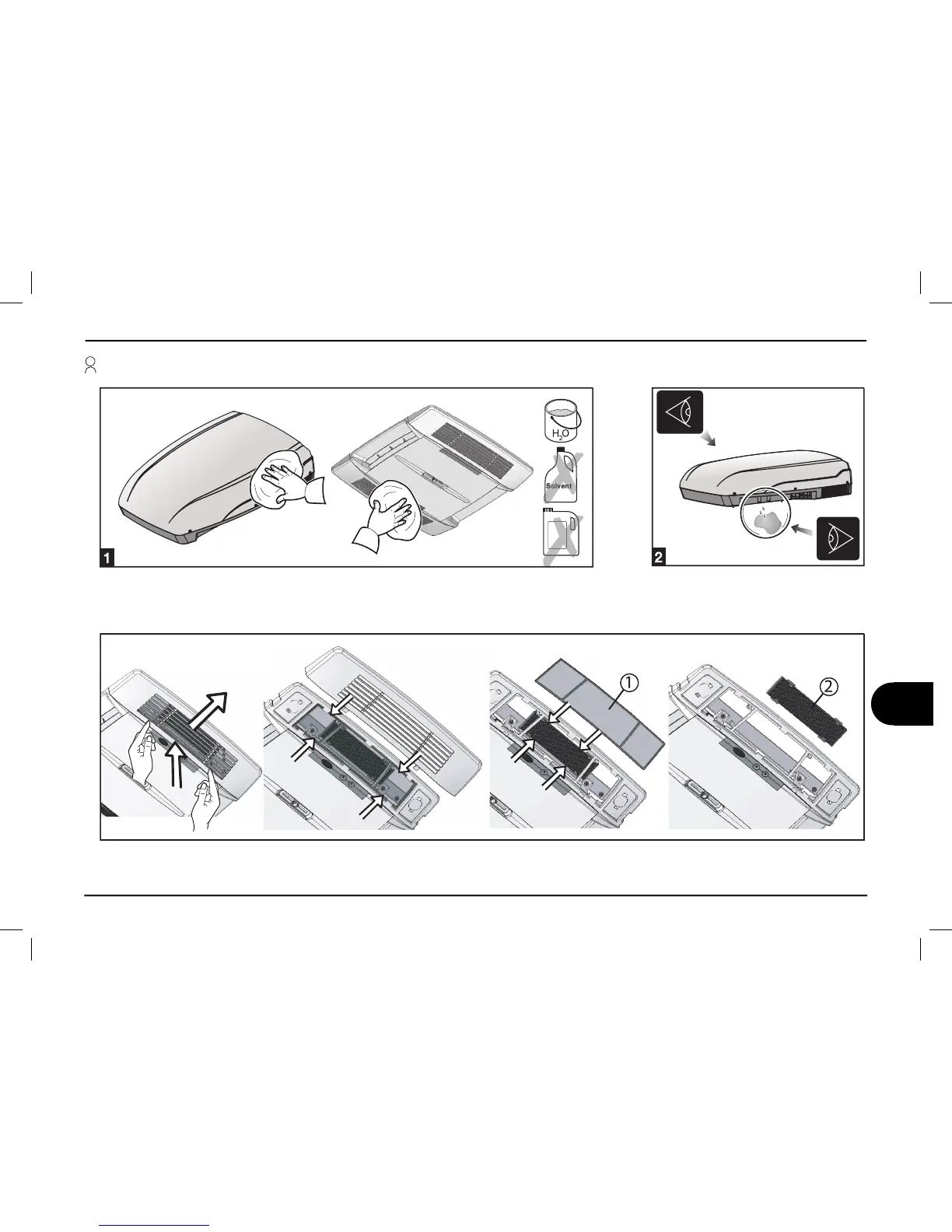 $H_2O$

Solvent

1

2

①

②