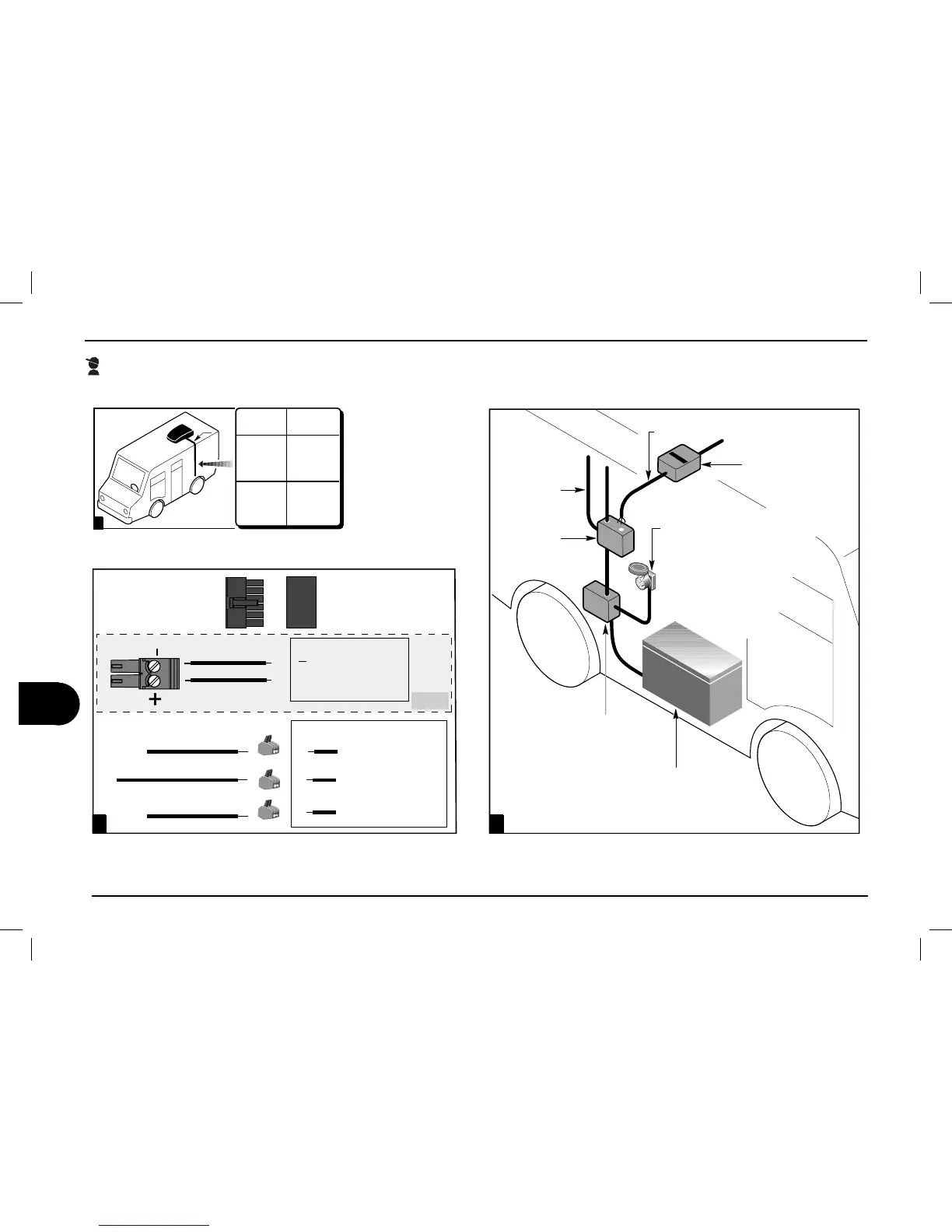 -
+