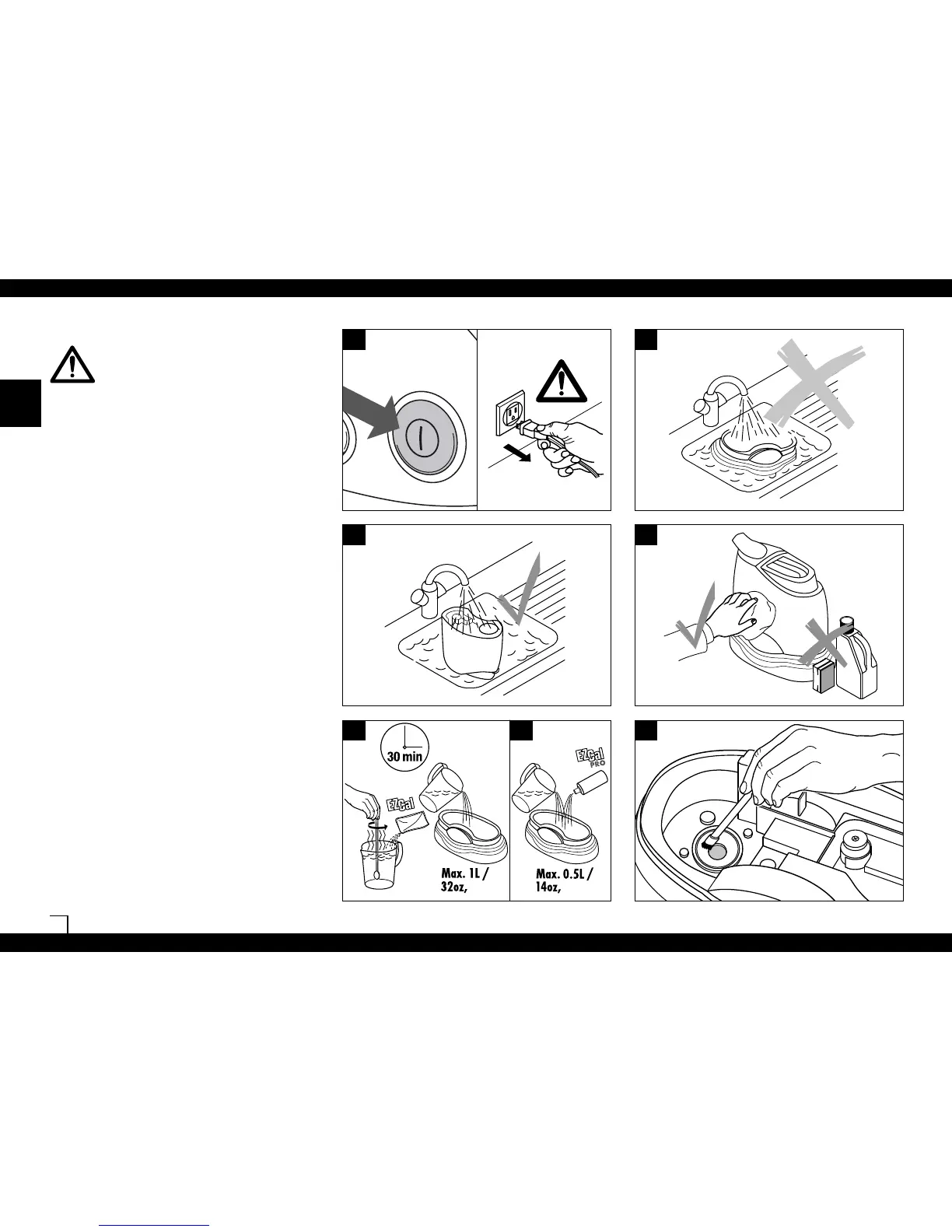 30 min

EZCal

Max. 1L / 32oz,

EZCal PRO

Max. 0.5L / 14oz,