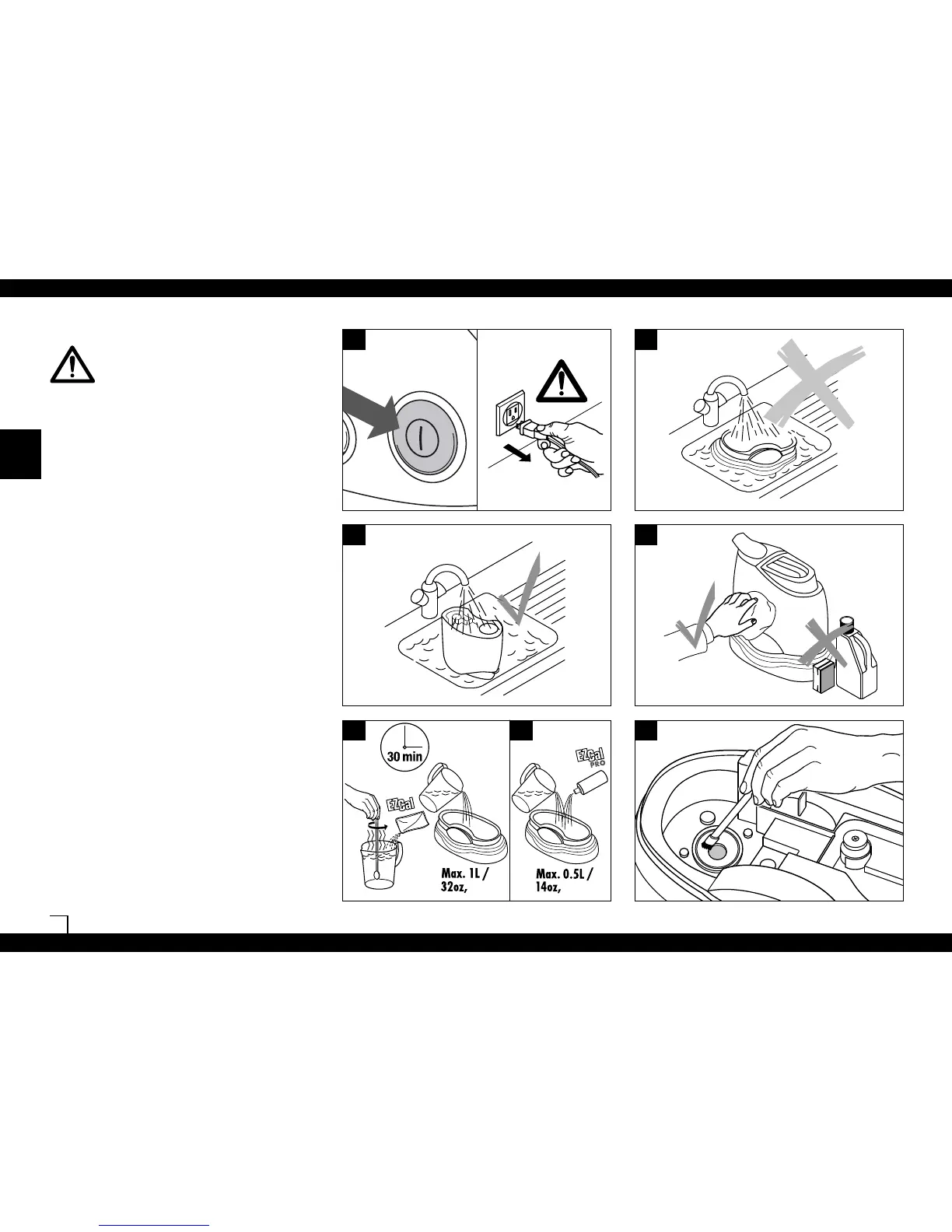 30 min

EZCal

Max. 1L / 32oz,

EZCal PRO

Max. 0.5L / 14oz,