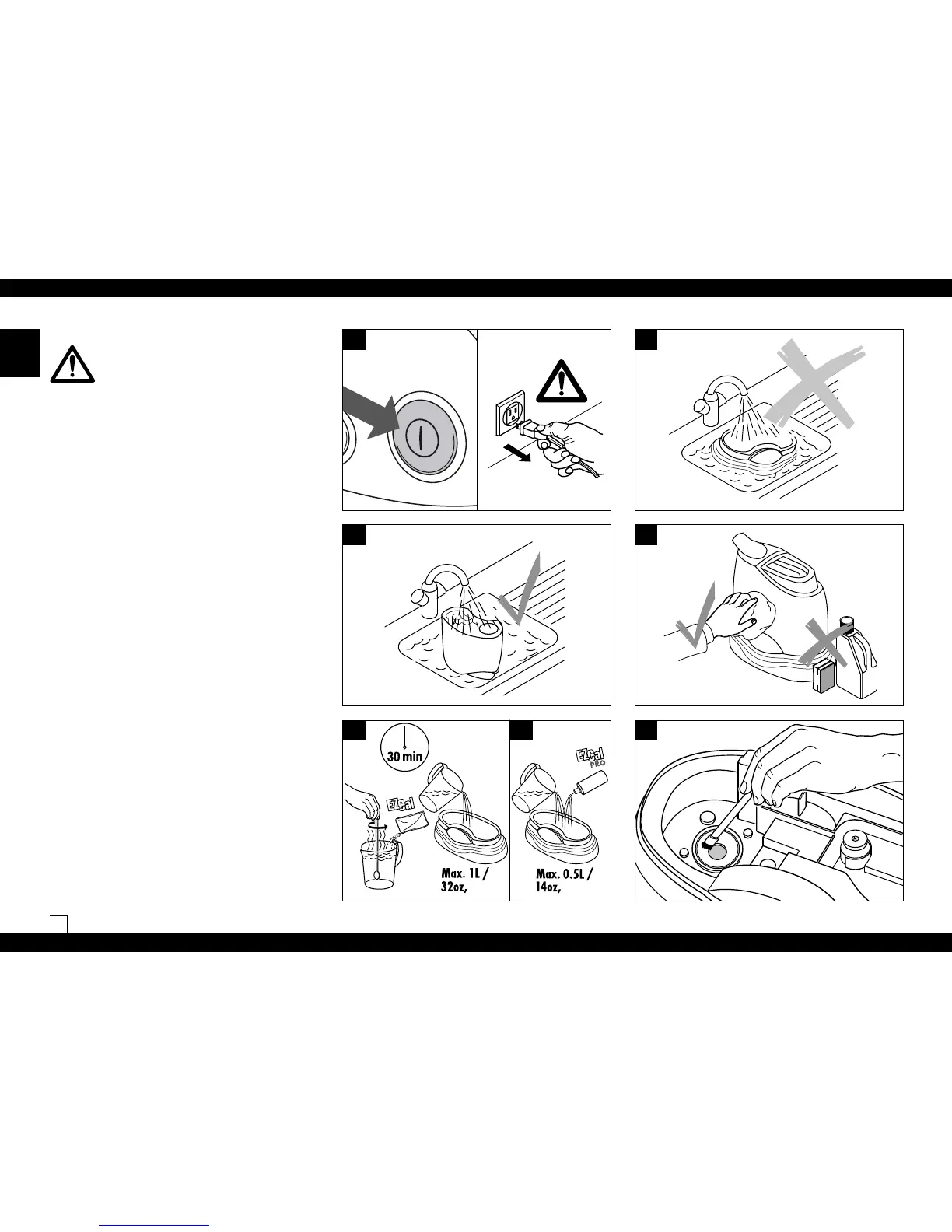 30 min

EZCal

Max. 1L / 32oz,

EZCal PRO

Max. 0.5L / 14oz,