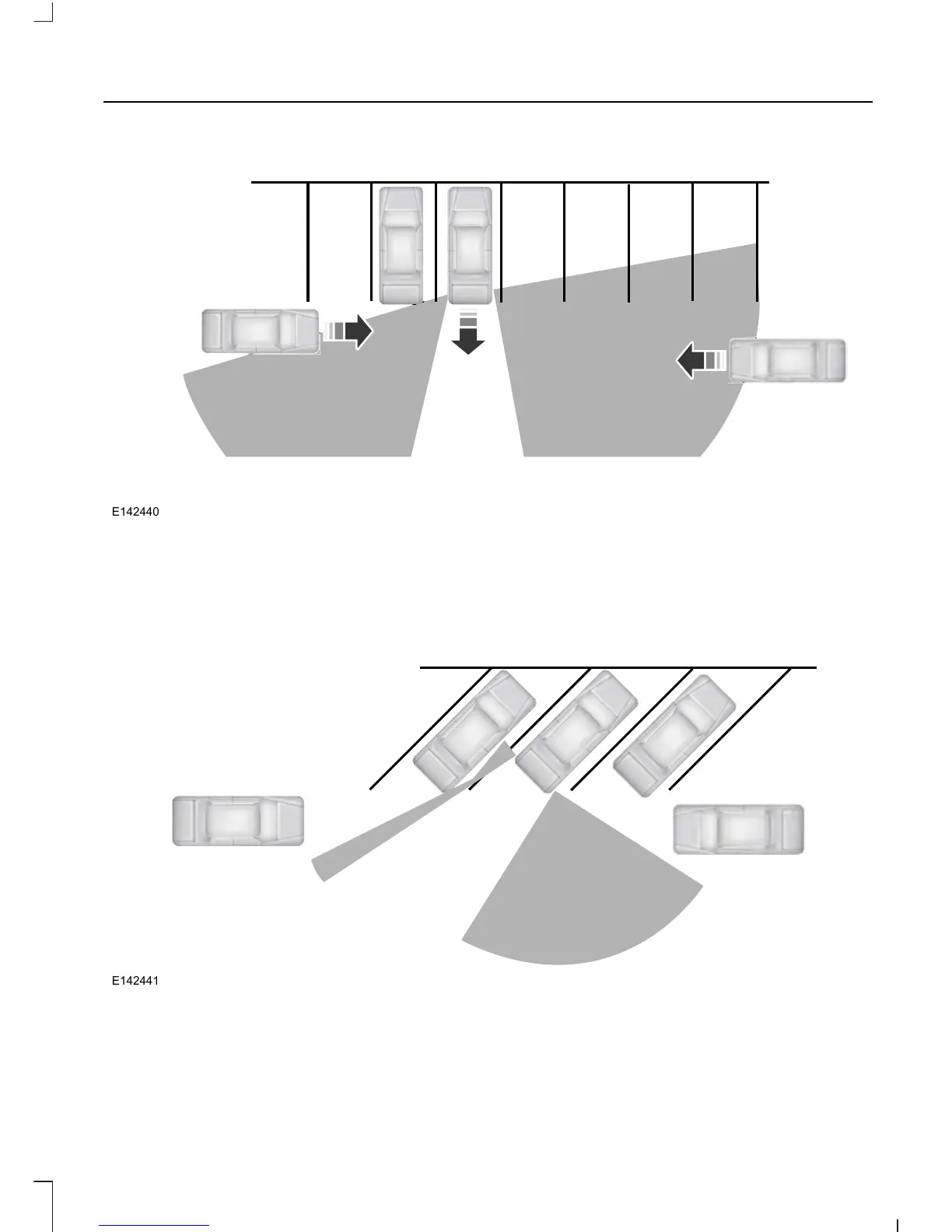 E142440

E142441