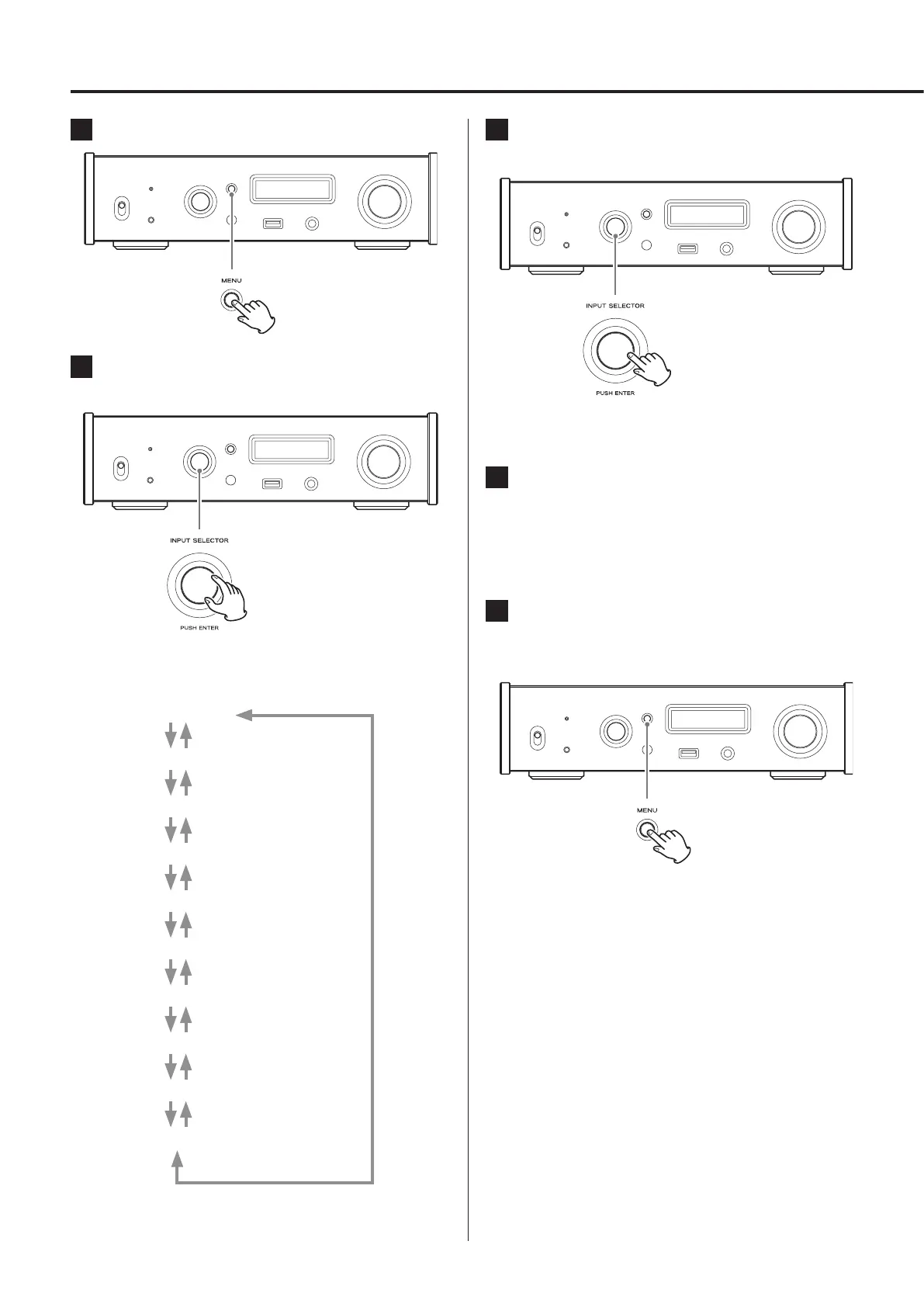 MENU

INPUT SELECTOR

PUSH ENTER

INPUT SELECTOR

PUSH ENTER

MENU