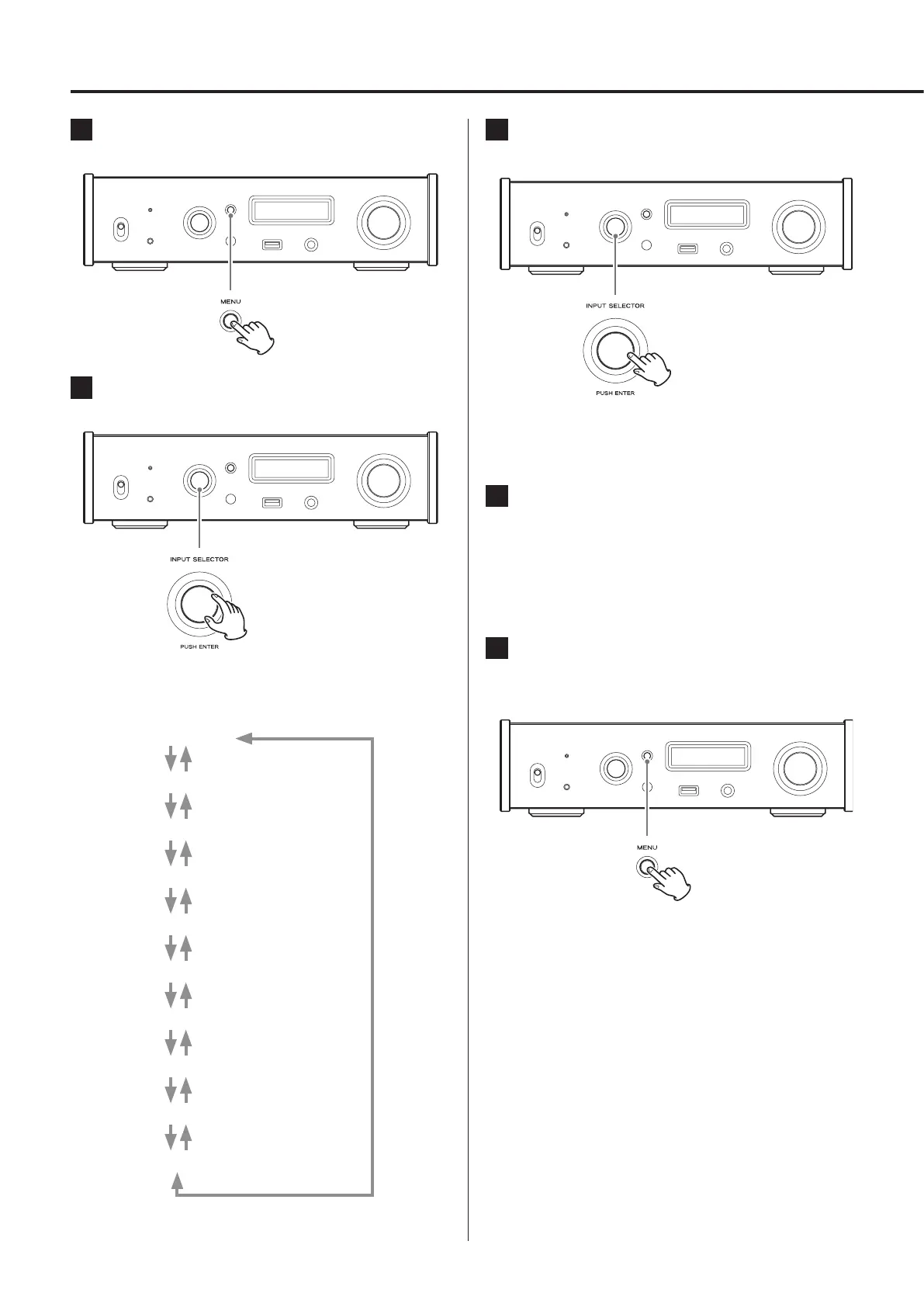 MENU

INPUT SELECTOR

PUSH ENTER

INPUT SELECTOR

PUSH ENTER

MENU