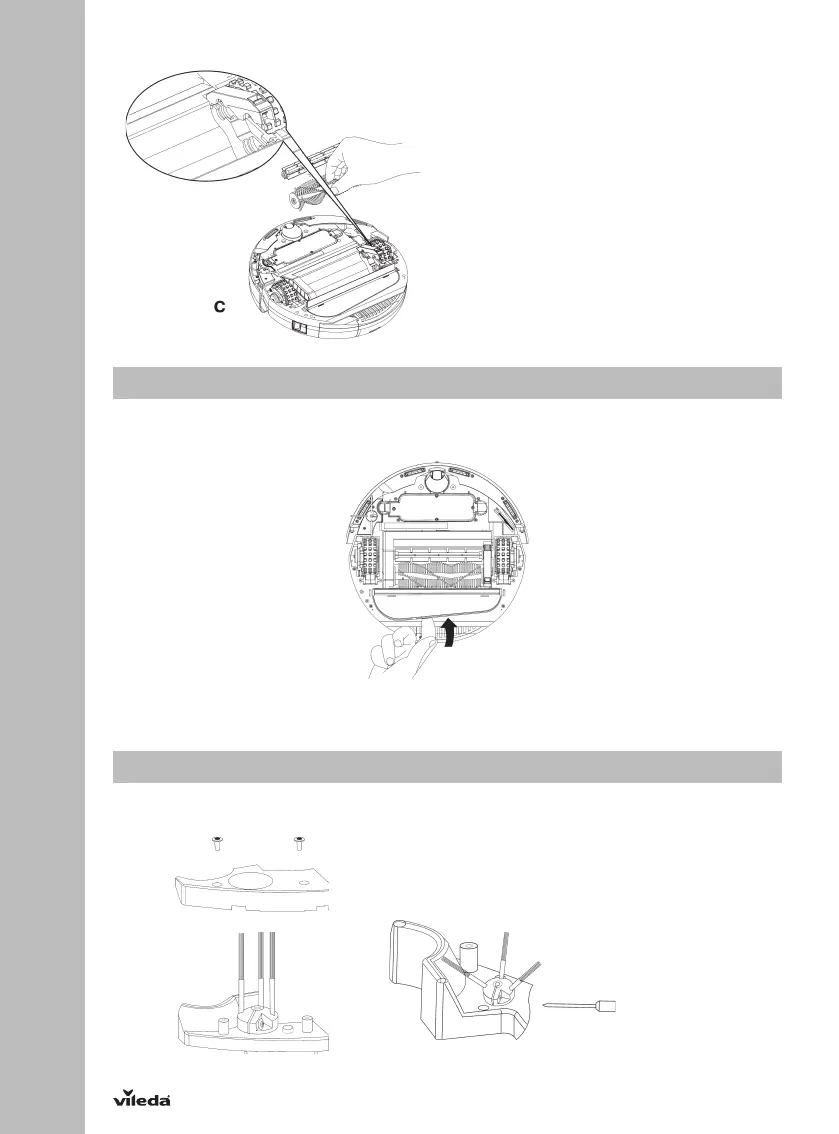 C

vileda