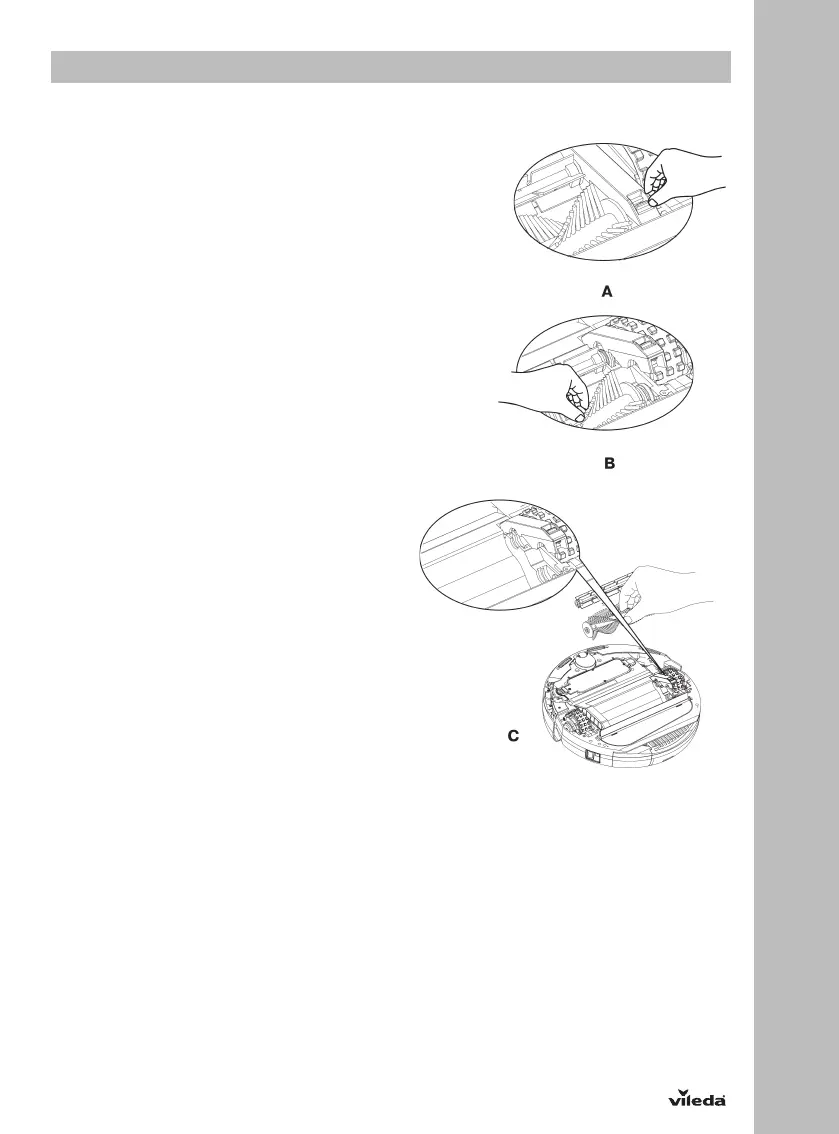 A

B

C

vileda