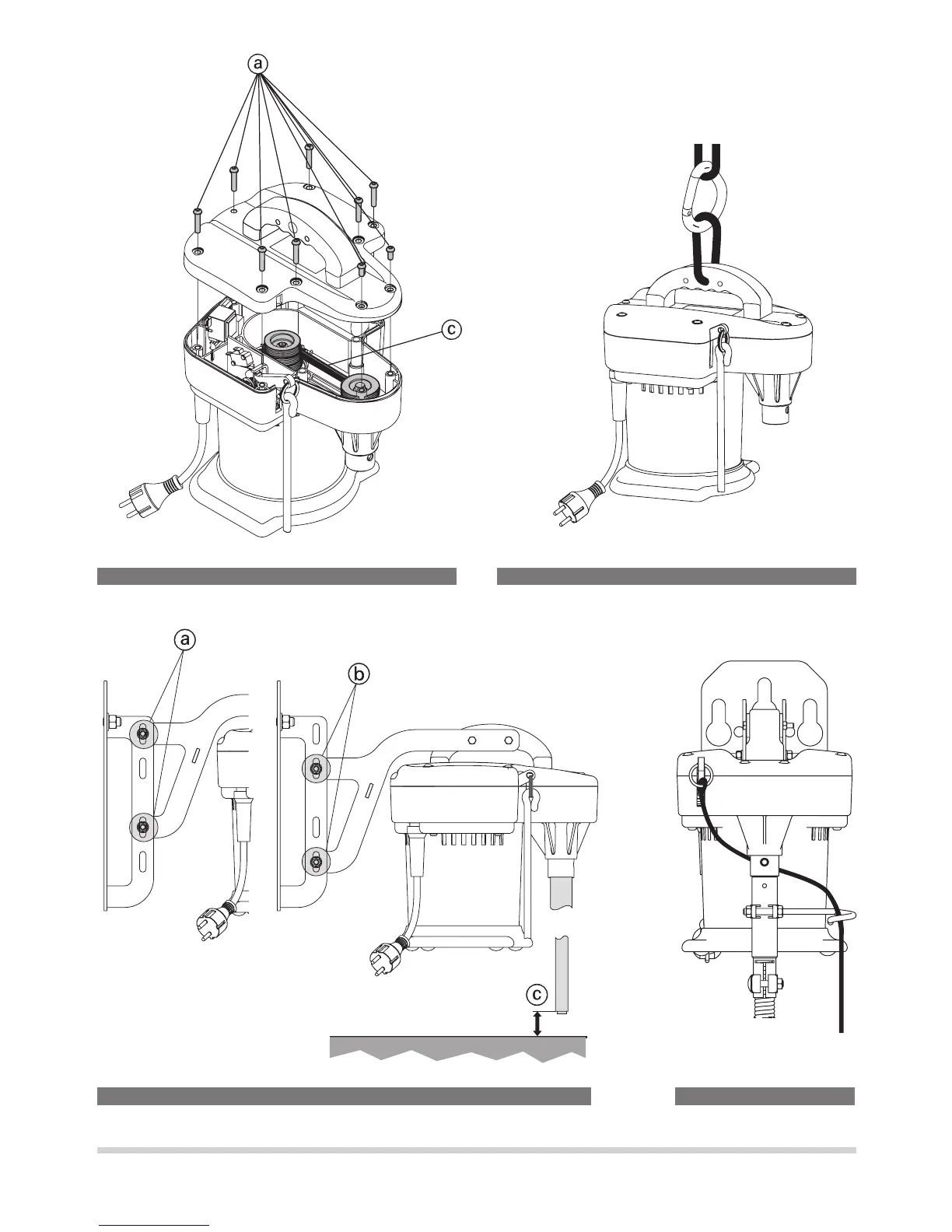 a

c

a

b

c