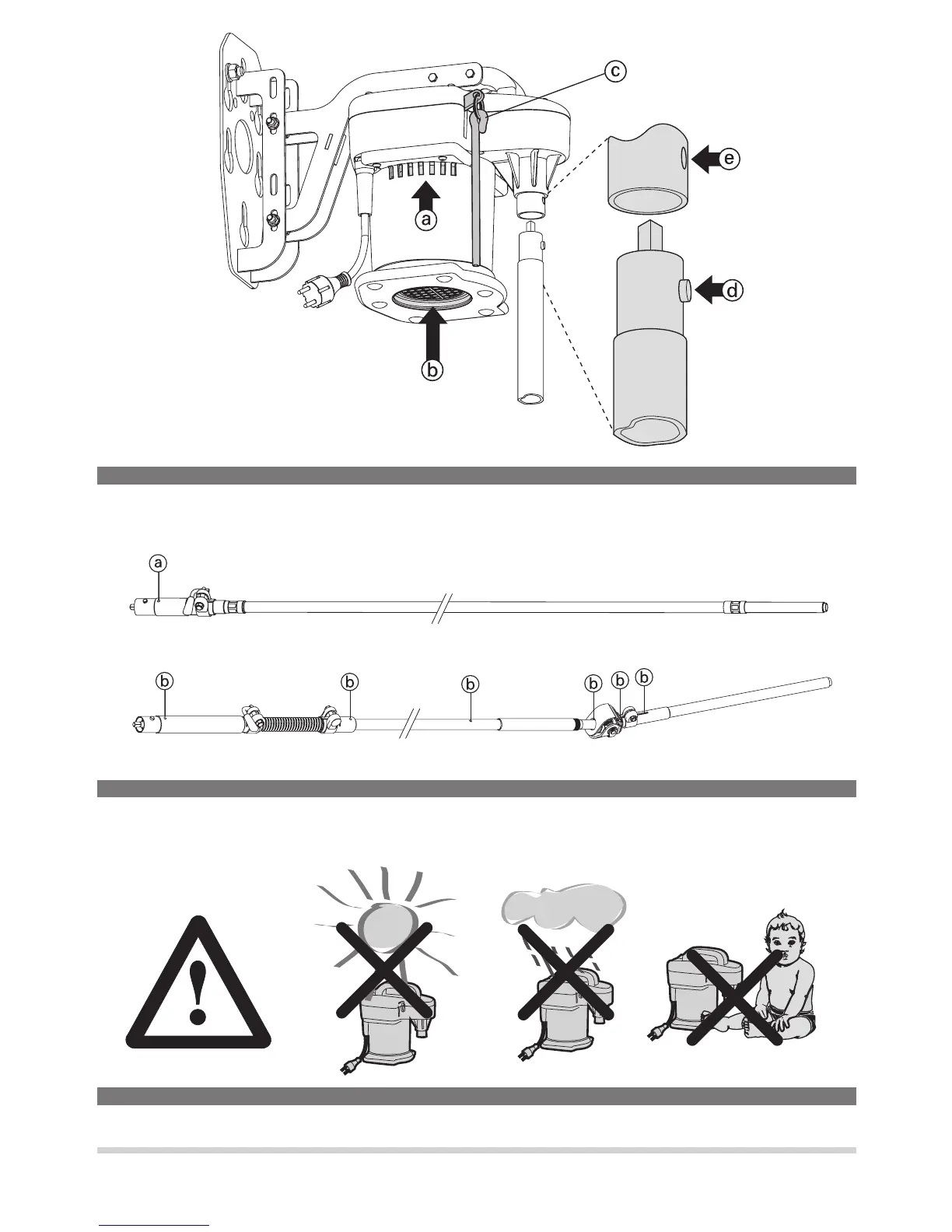 c
e
a
d
b

a

b
b
b
b
b
b