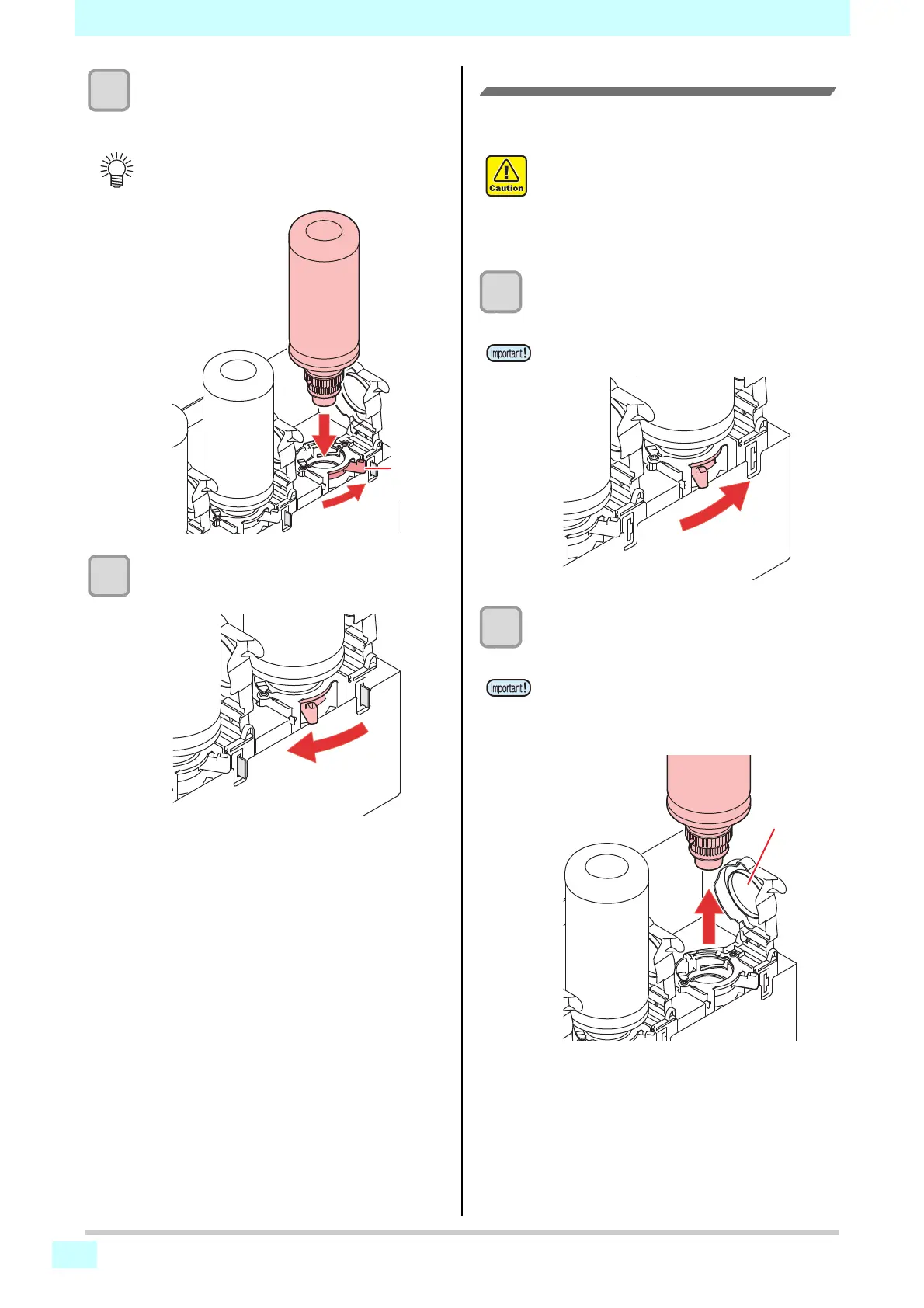 Caution

Important!

Important!