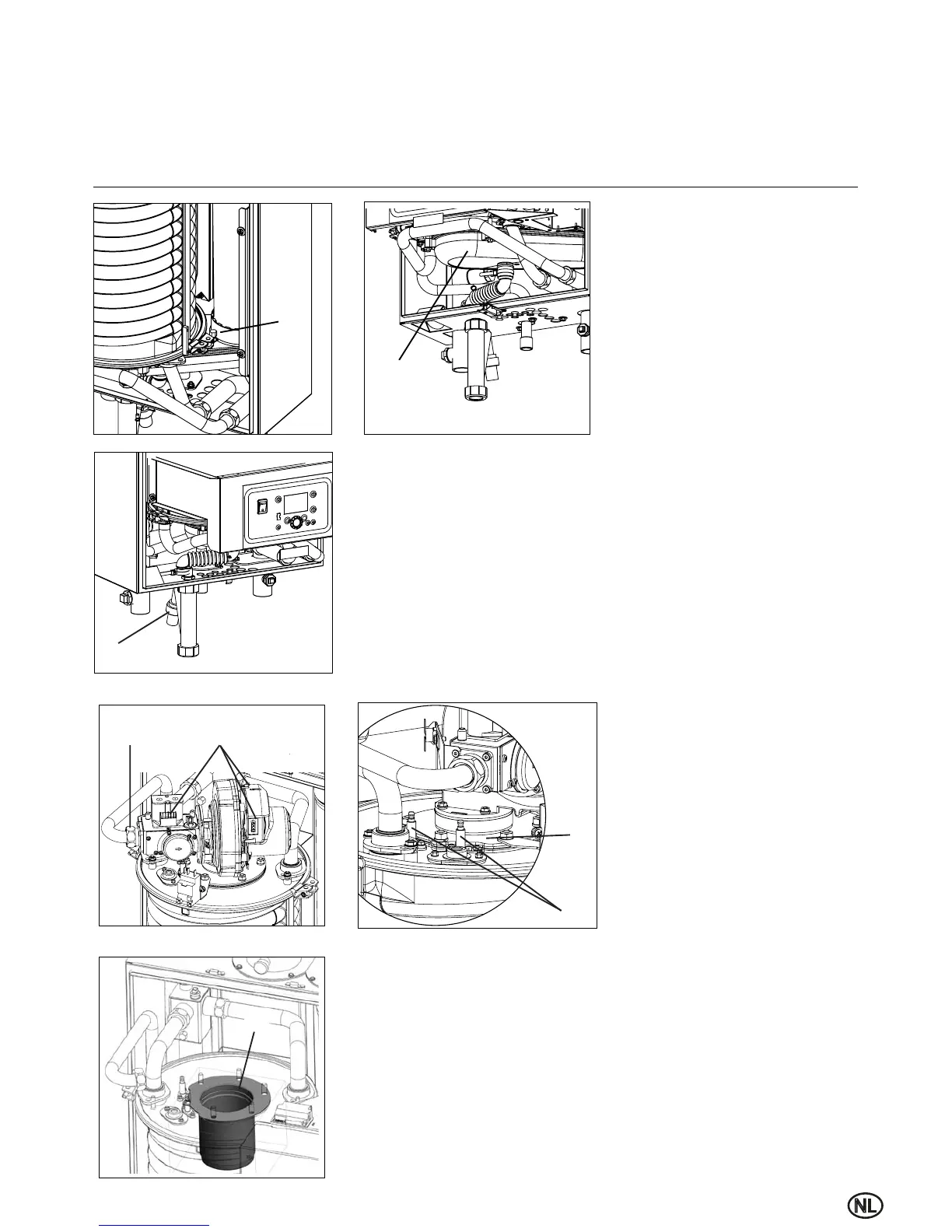 NL