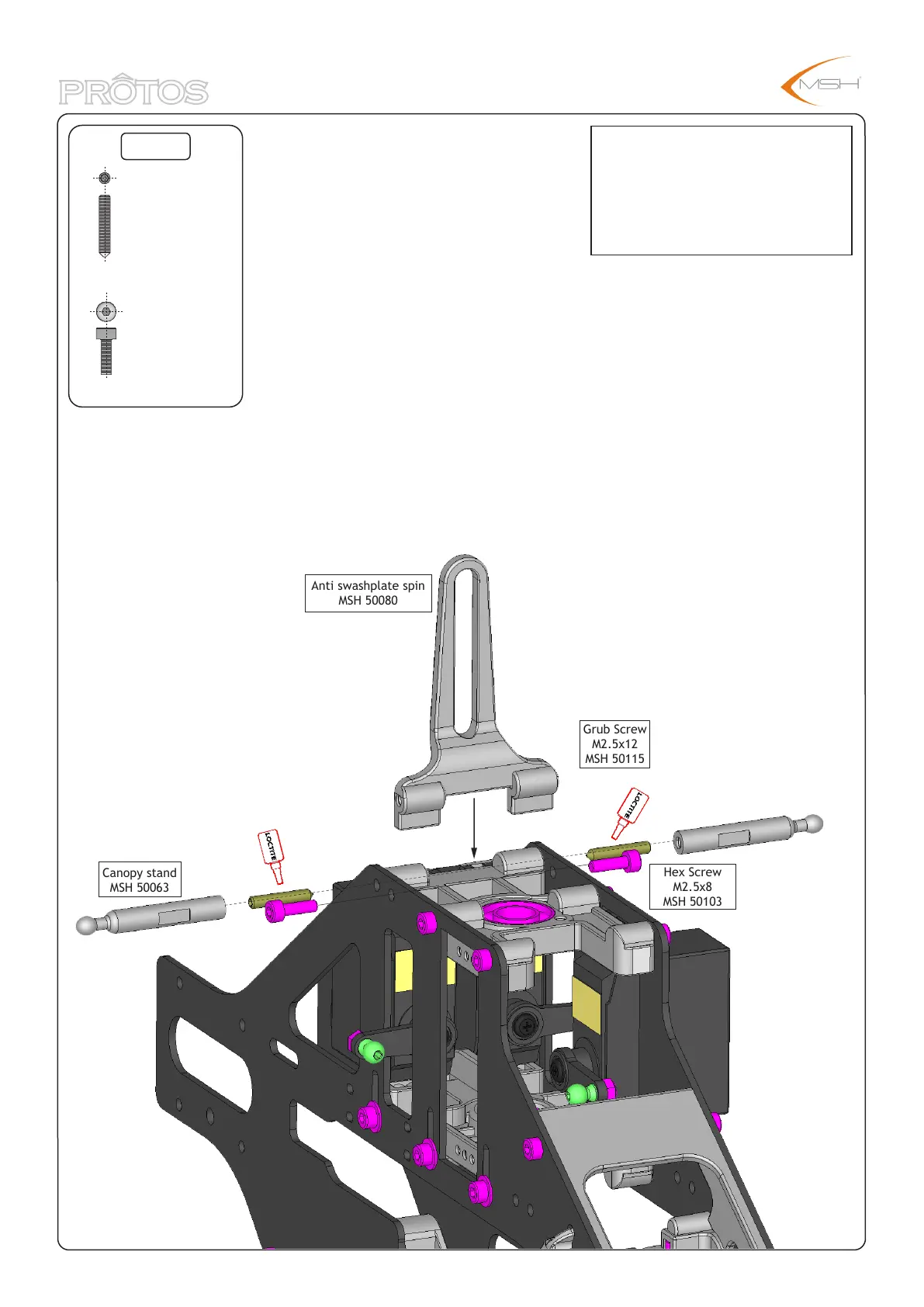 PRÔTOS

MSH

Anti swashplate spin
MSH 50080

Grub Screw
M2.5x12
MSH 50115

LOCTITE

LOCTITE

Canopy stand
MSH 50063

Hex Screw
M2.5x8
MSH 50103