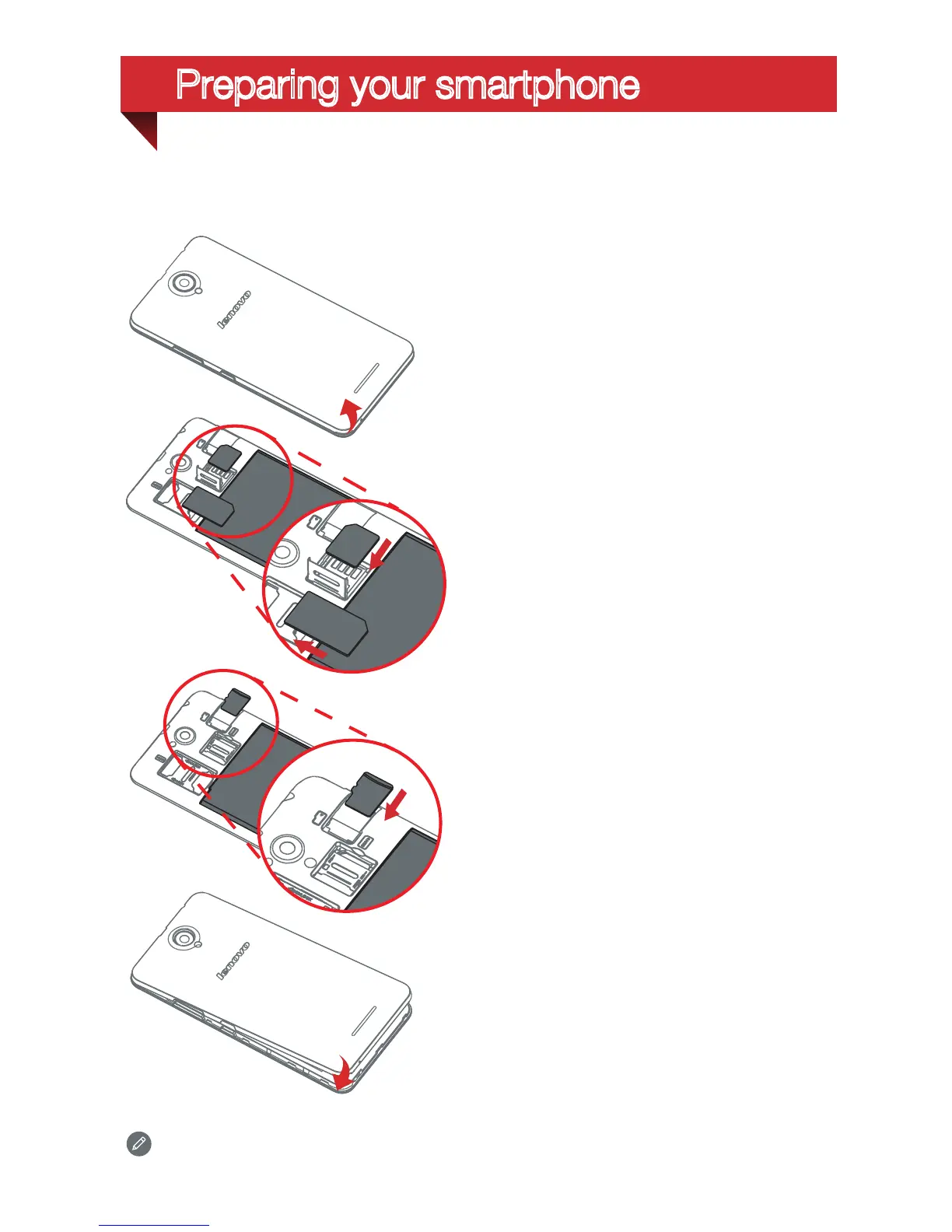 Preparing your smartphone

lenovo

lenovo