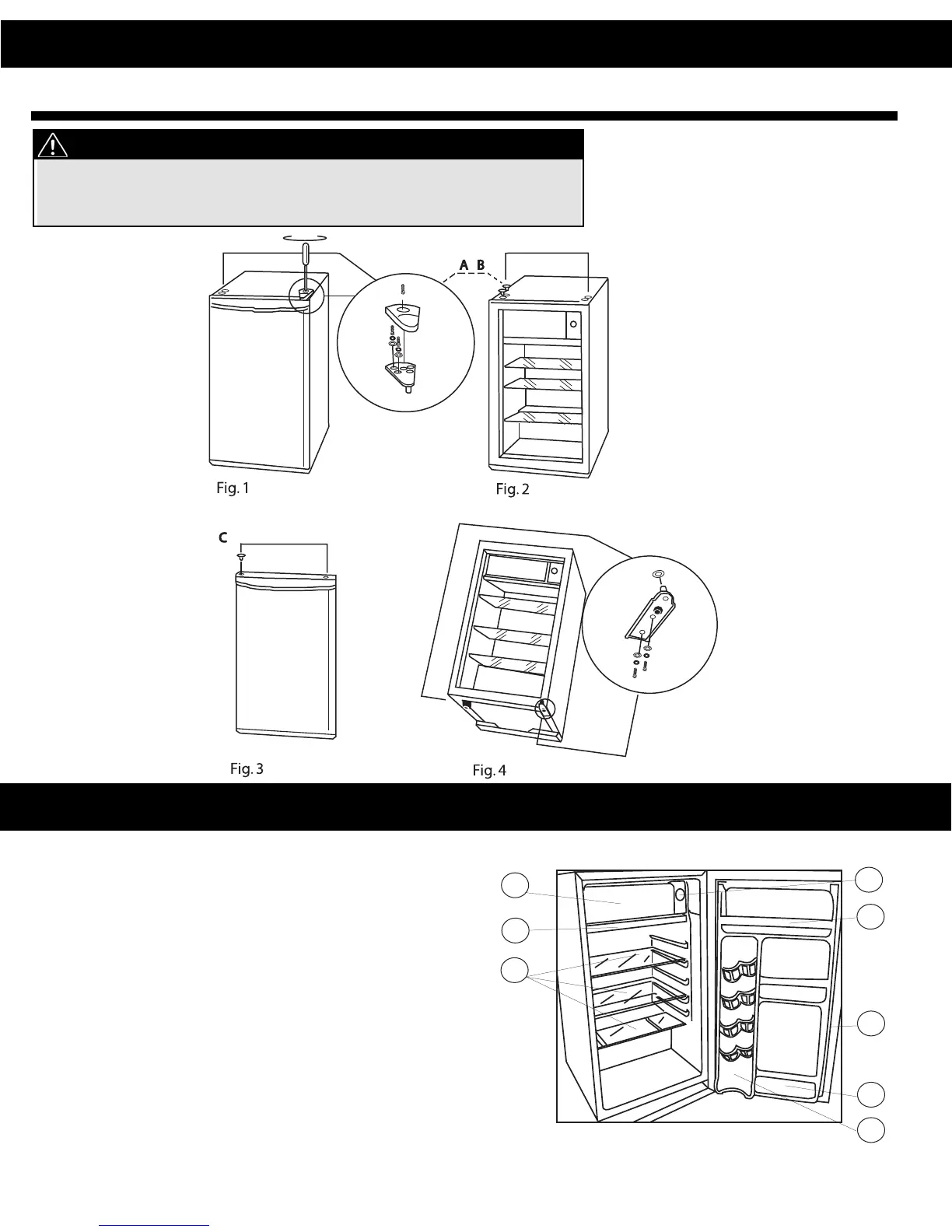 A B

Fig. 1

Fig. 2

C

Fig. 3

Fig. 4