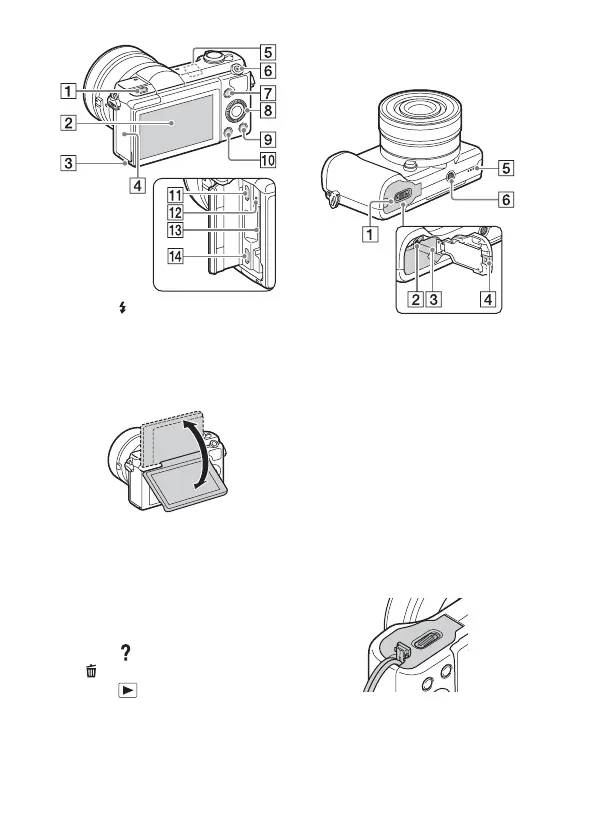 1
2
3
4
5
6
7
8
9
10
11
12
13
14

1
2
3
4
5
6

?