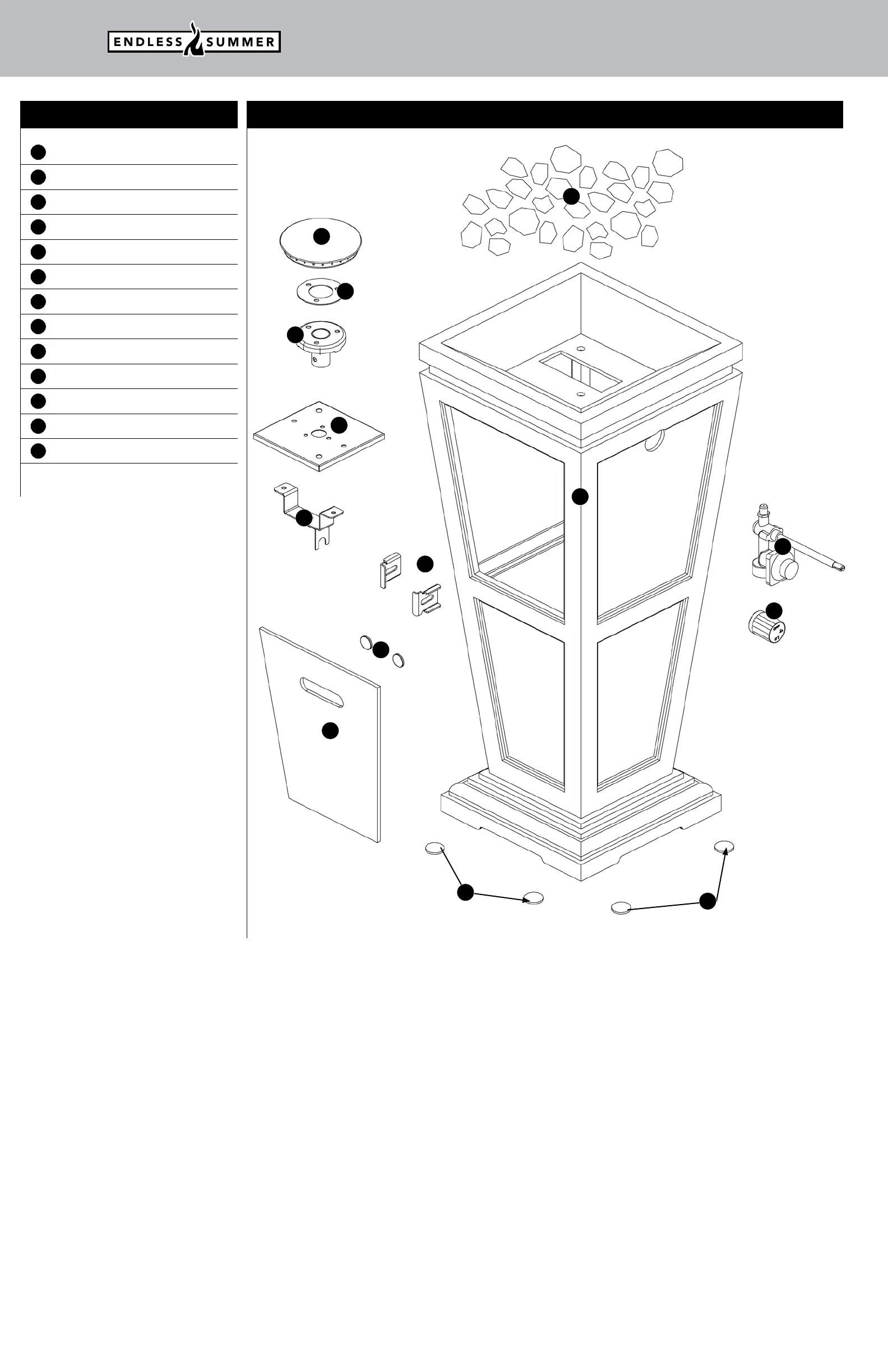 ENDLESS SUMMER