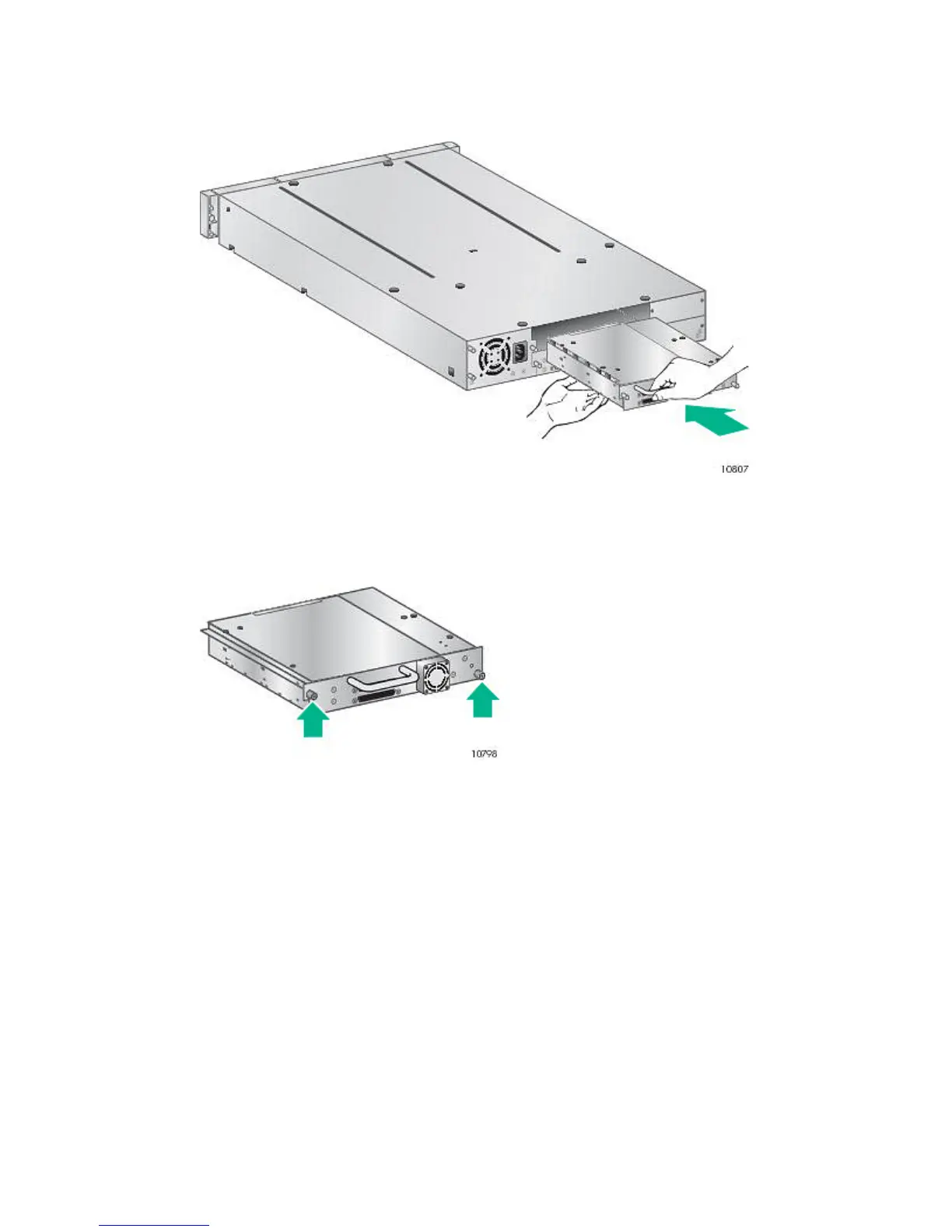 10807

10798