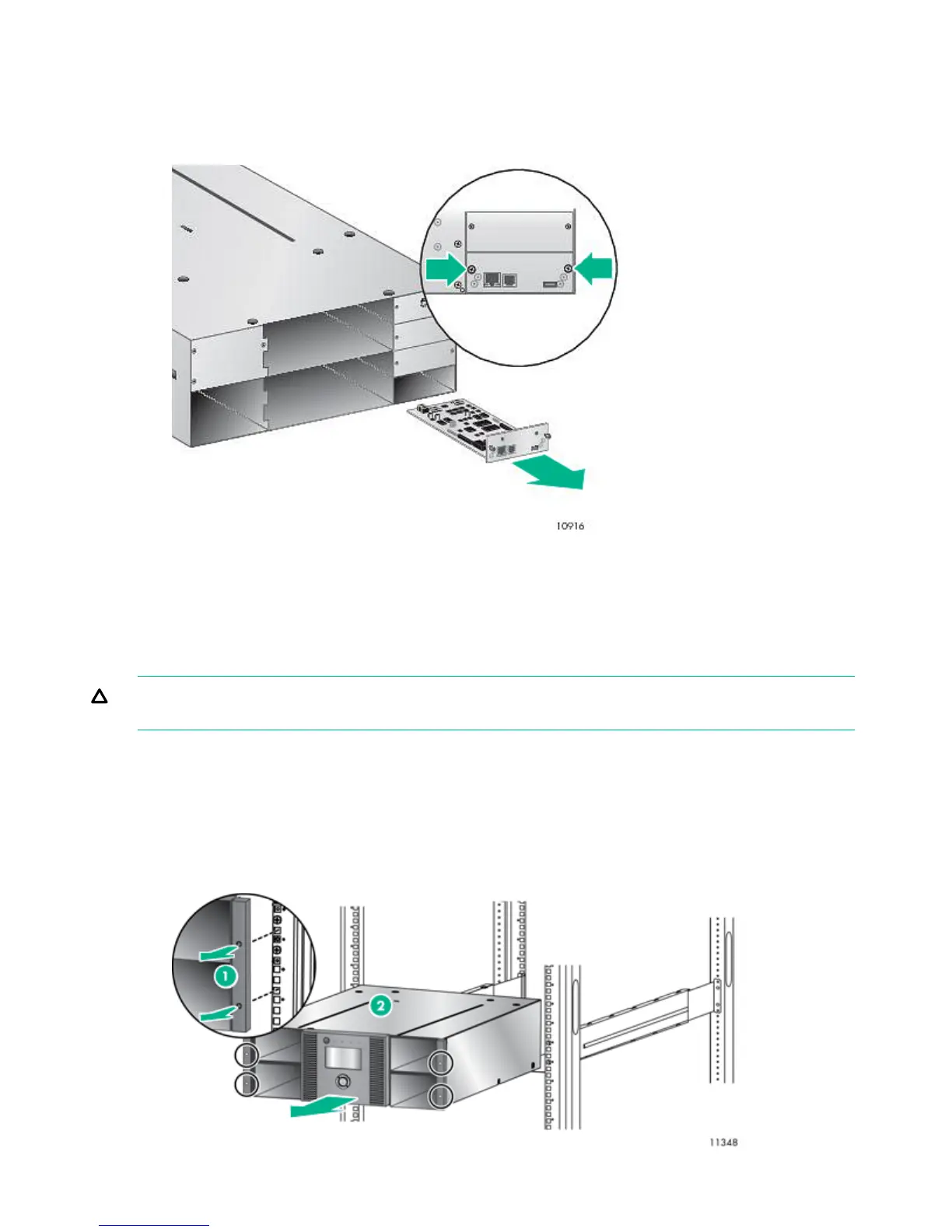 10916

1

2

11348