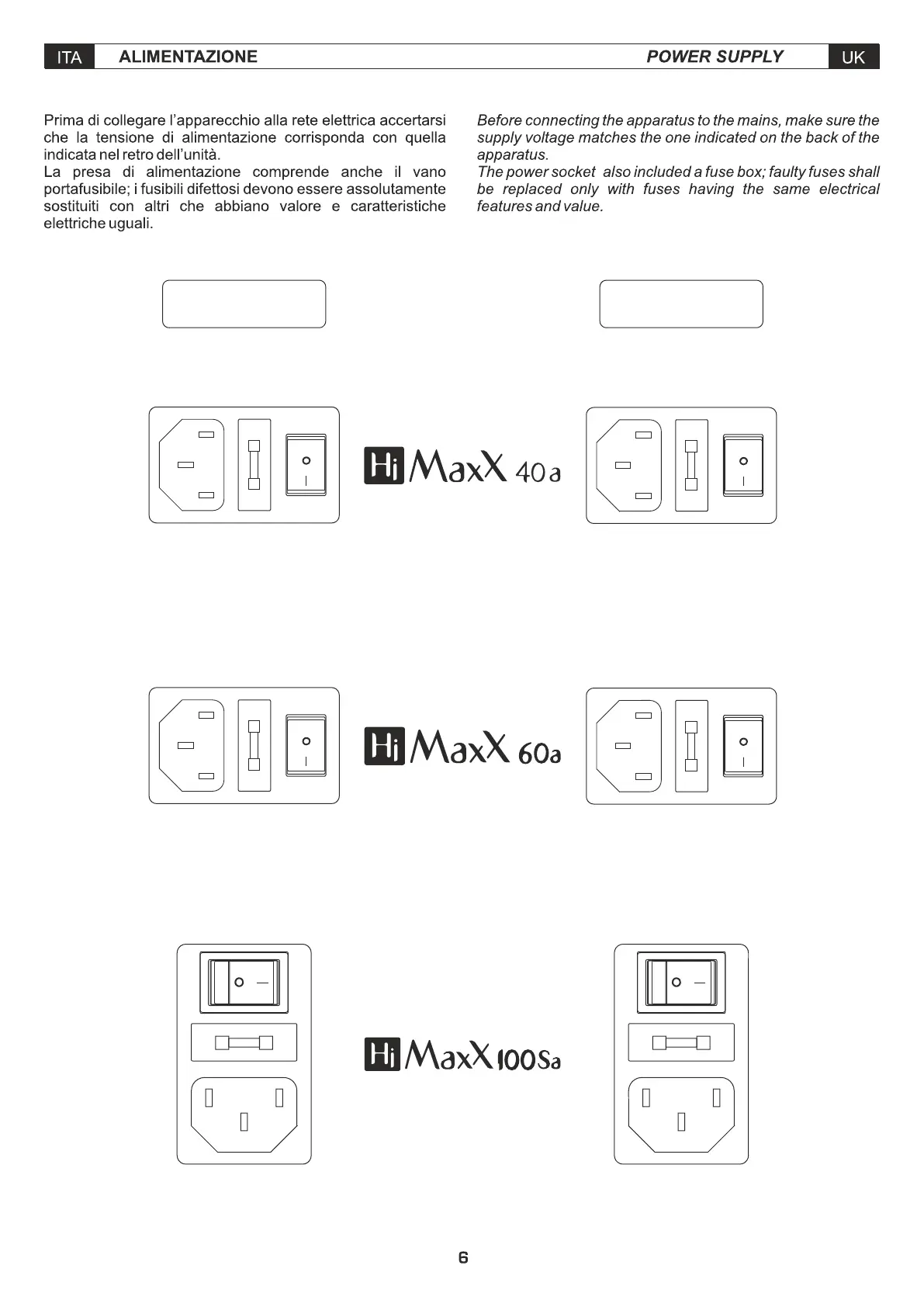 ITA ALIMENTAZIONE POWER SUPPLY UK

Prima di collegare l'apparecchio alla rete elettrica accertarsi che la tensione di alimentazione corrisponda con quella indicata nel retro dell'unità.
La presa di alimentazione comprende anche il vano portafusibile; i fusibili difettosi devono essere assolutamente sostituiti con altri che abbiano valore e caratteristiche elettriche uguali.

Before connecting the apparatus to the mains, make sure the supply voltage matches the one indicated on the back of the apparatus.
The power socket also included a fuse box; faulty fuses shall be replaced only with fuses having the same electrical features and value.

Hi MaxX 40a

Hi MaxX 60a

Hi MaxX 100Sa

6