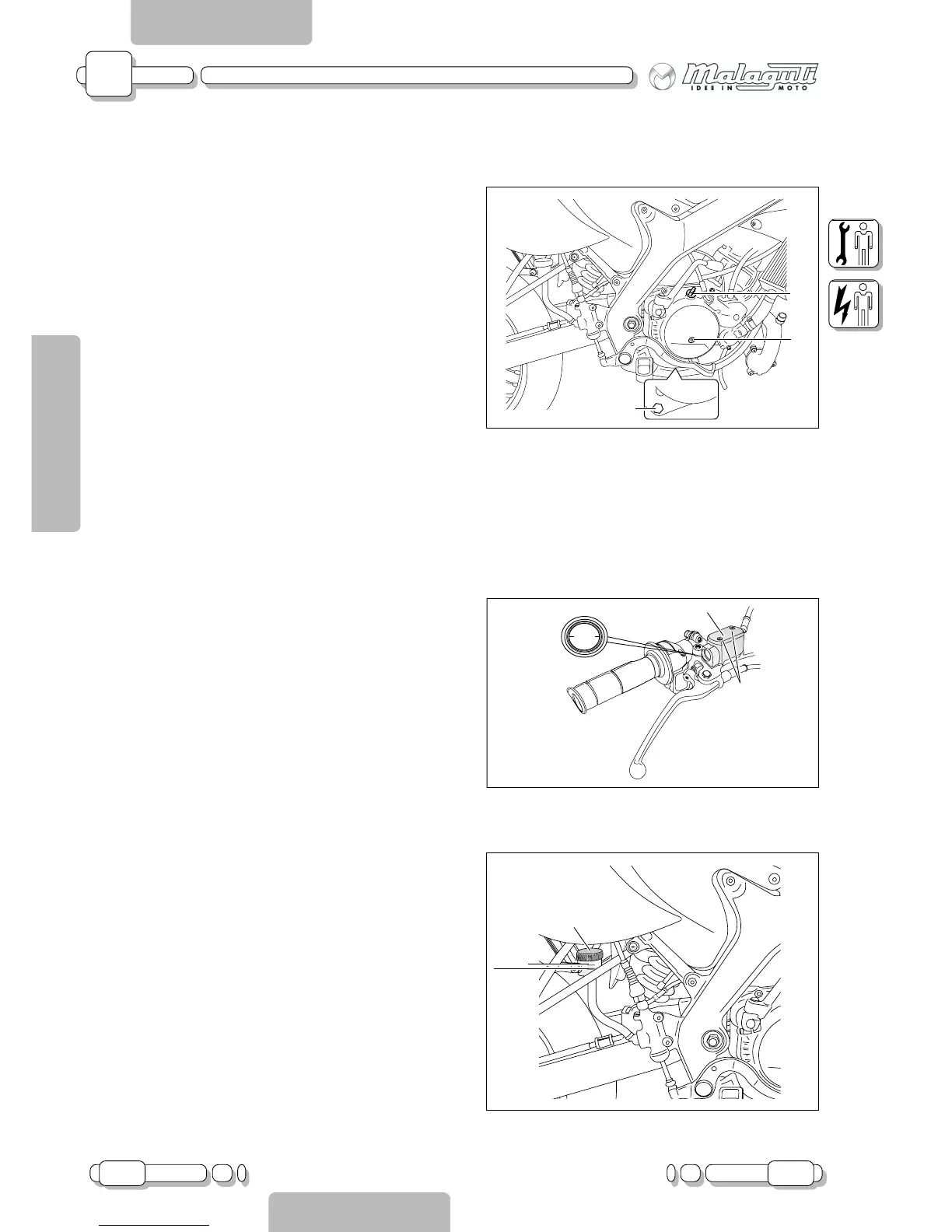 Malaguti
IDEE IN MOTO