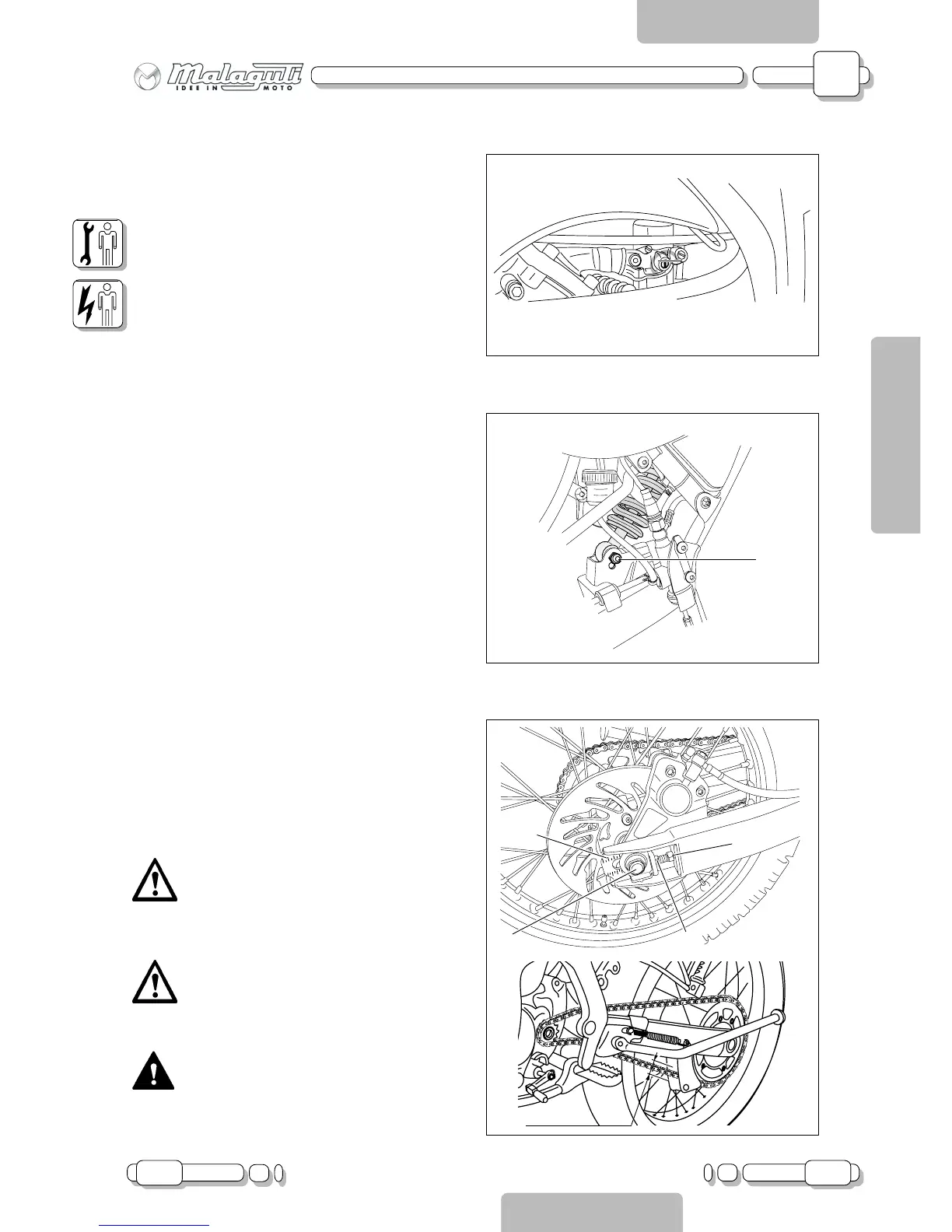 Malaguti
IDEE IN MOTO