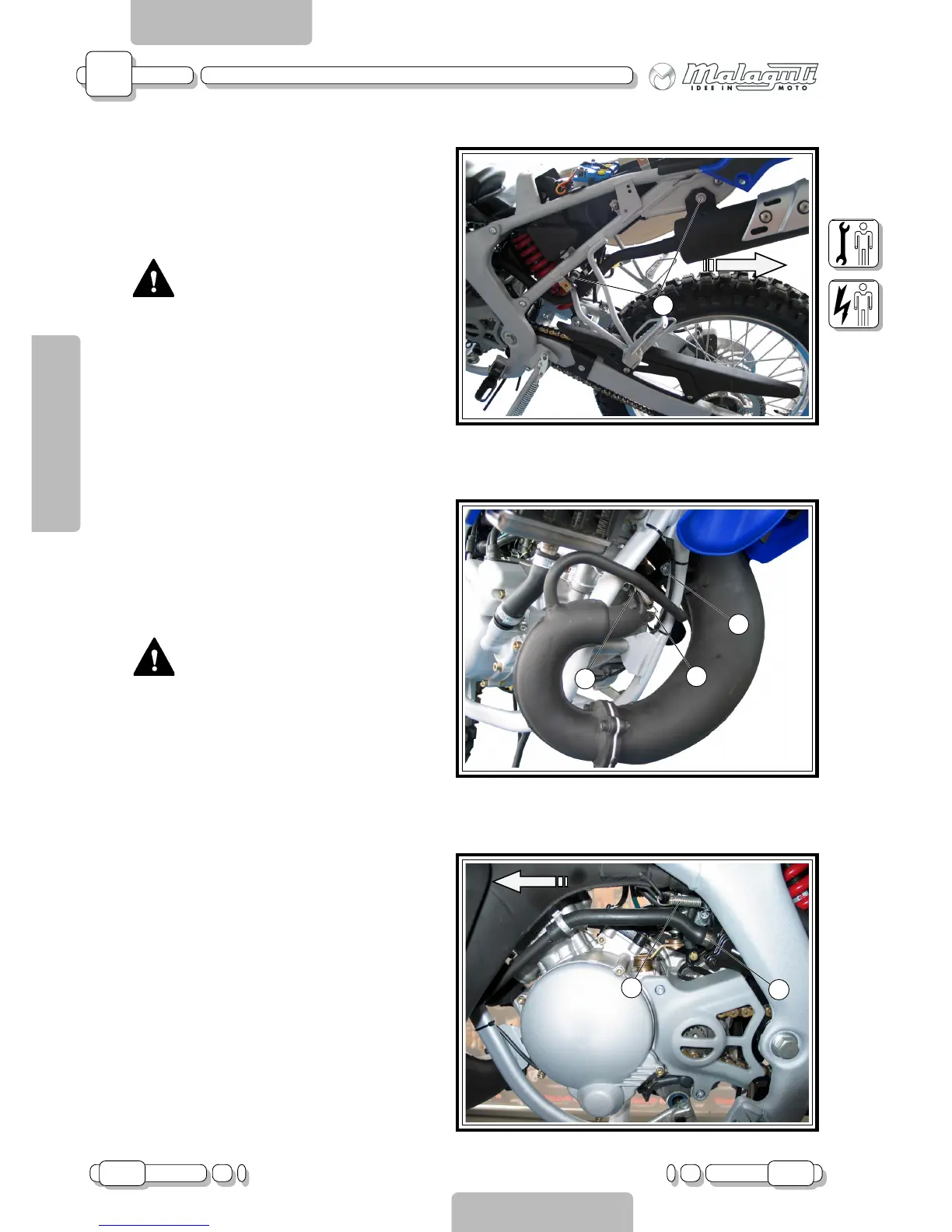 Malaguti
IDEE IN MOTO