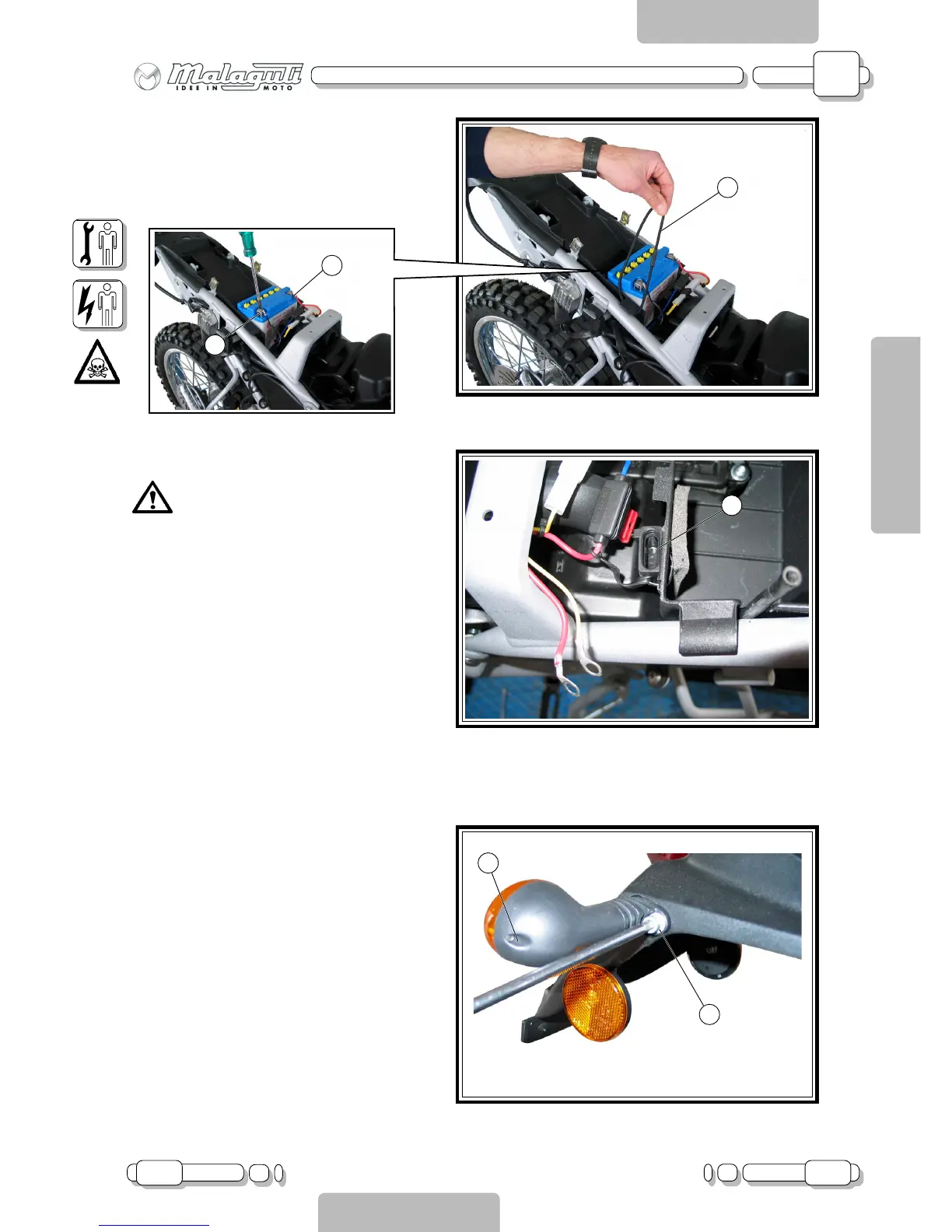 Malaguti
IDEE IN MOTO