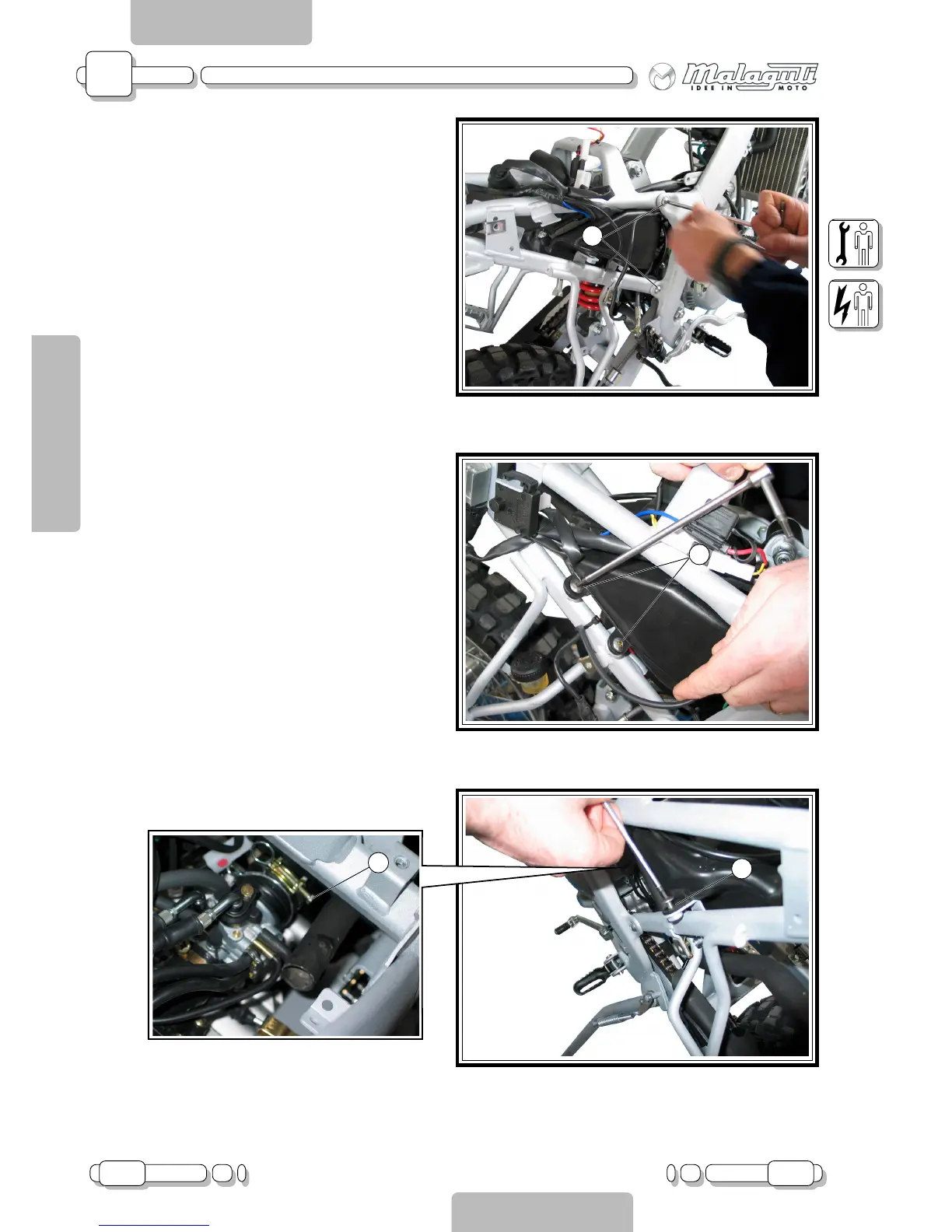 Malaguti
IDEE IN MOTO