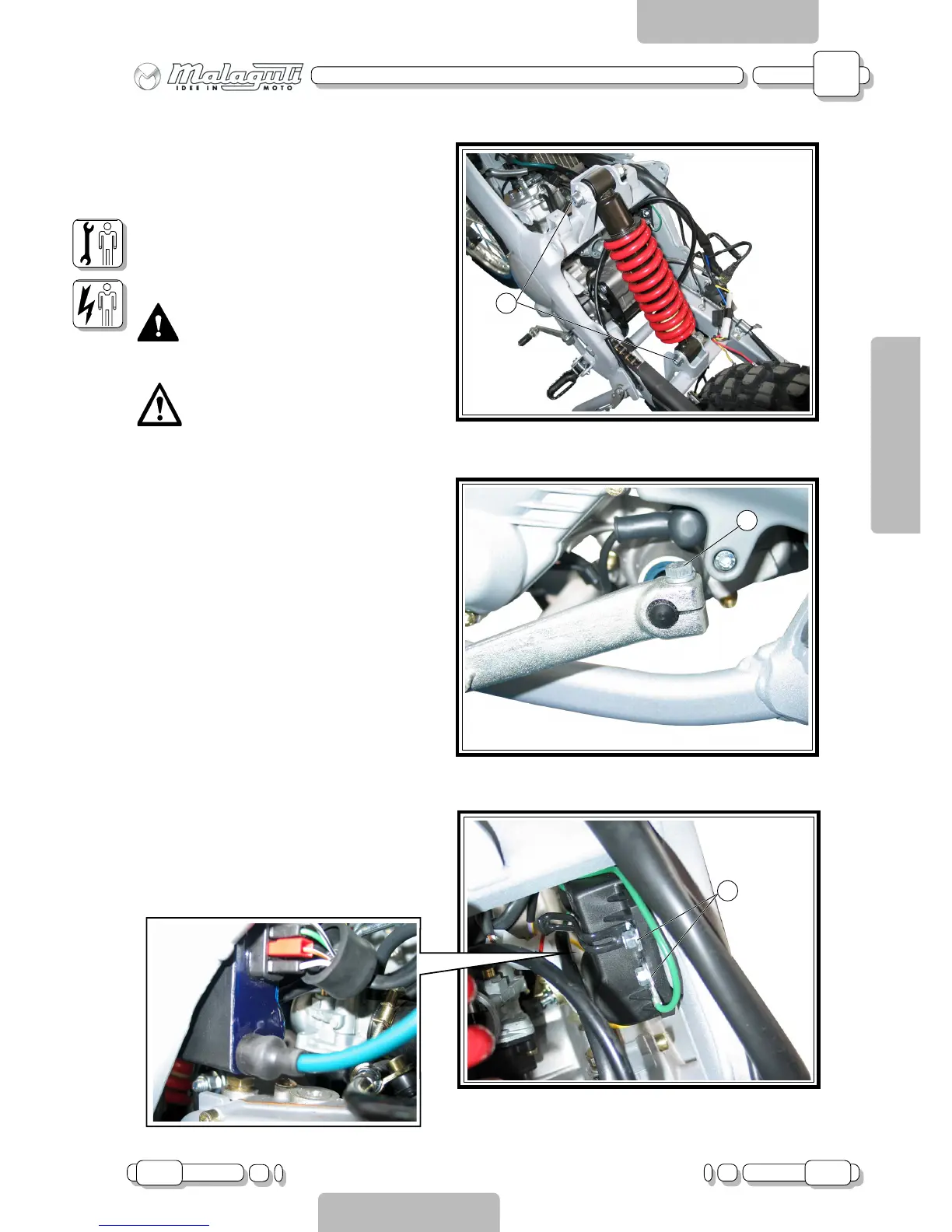 Malaguti
IDEE IN MOTO