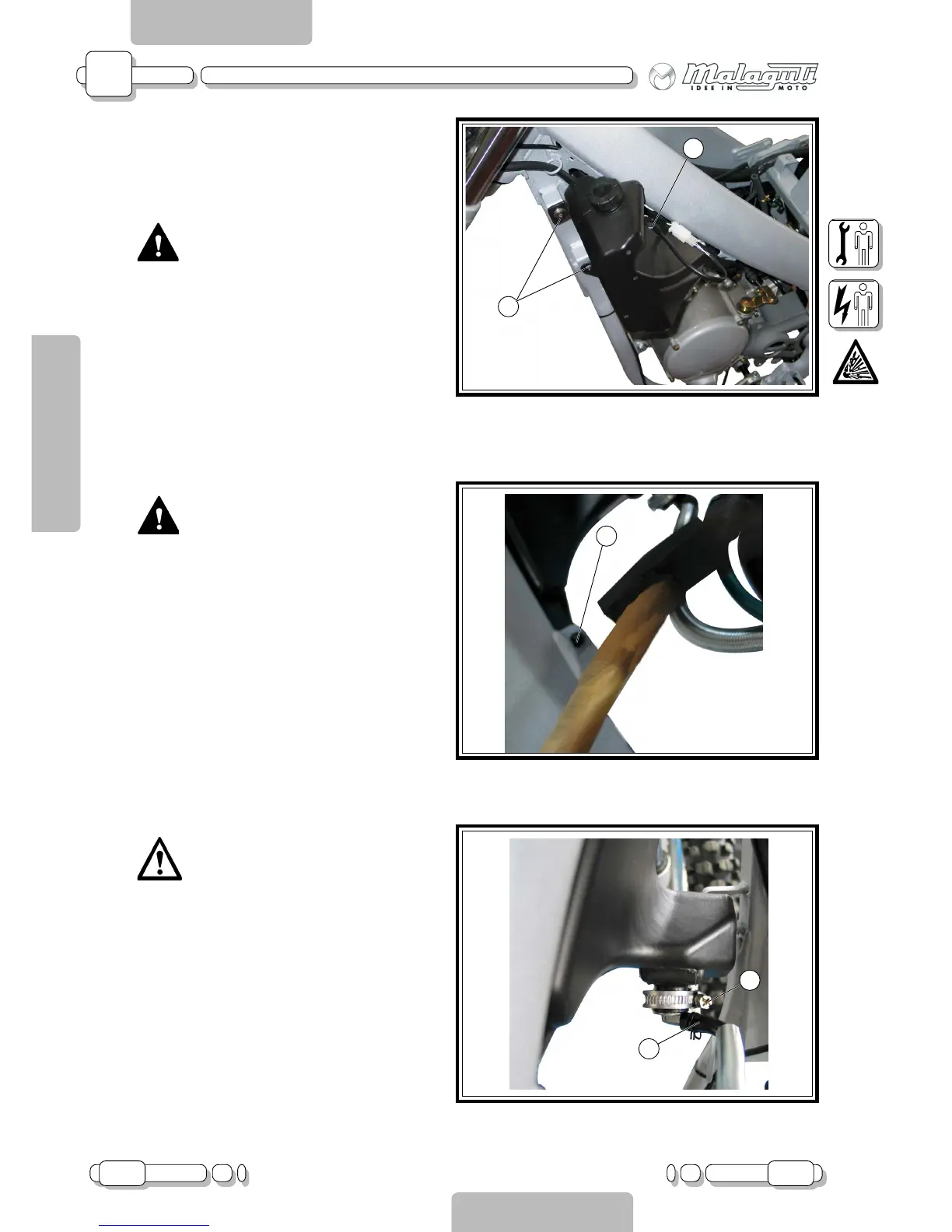 Malaguti
IDEE IN MOTO