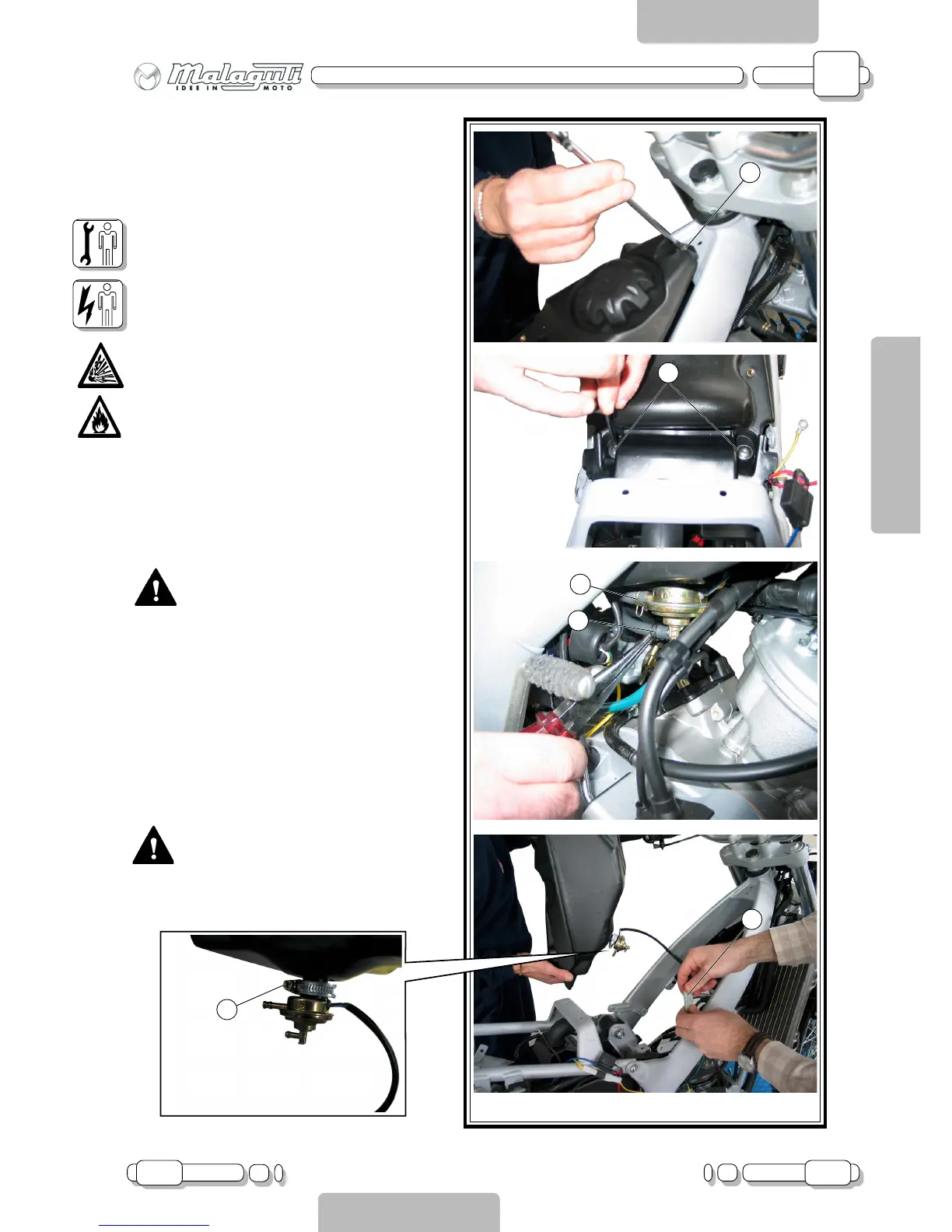 Malaguti
IDEE IN MOTO