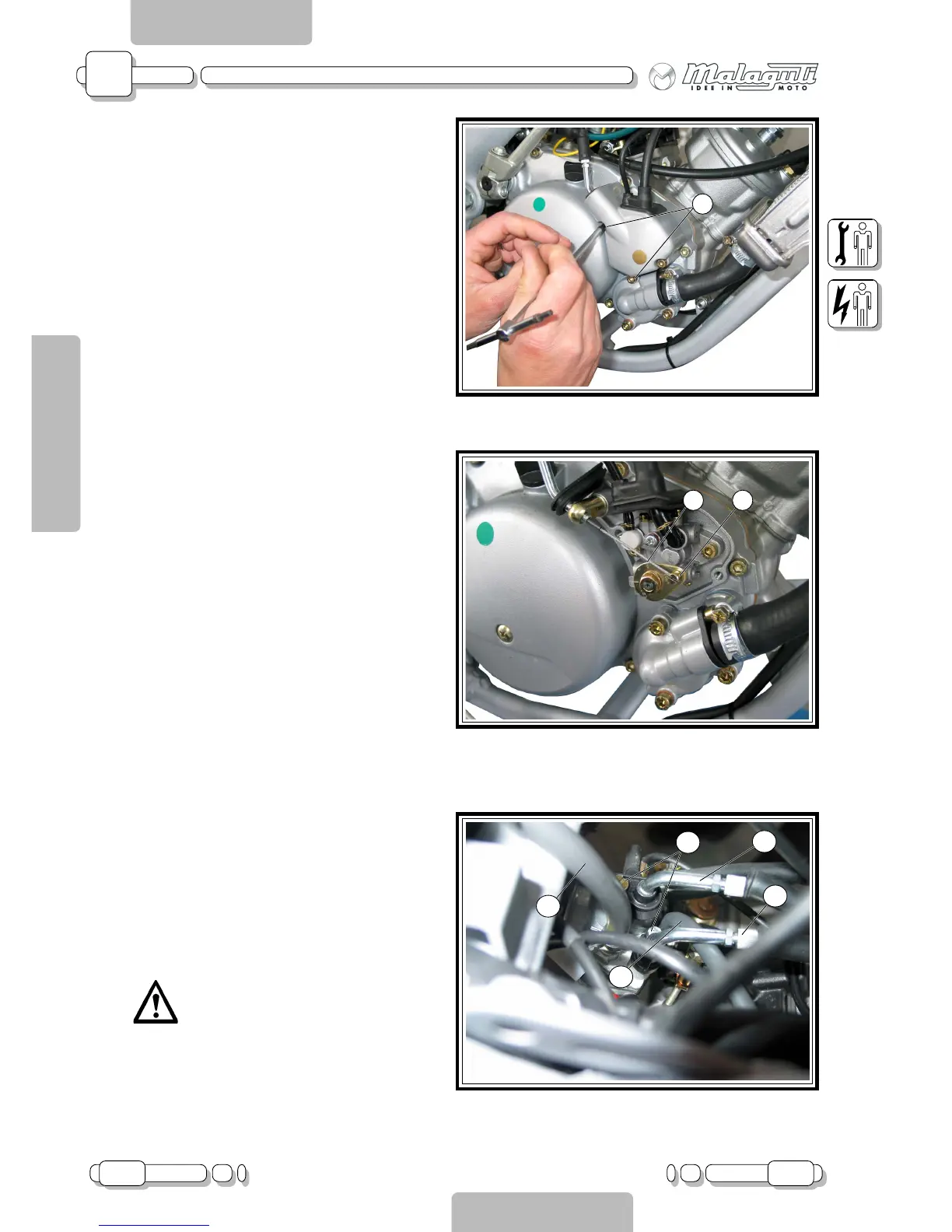 Malaguti
IDEE IN MOTO