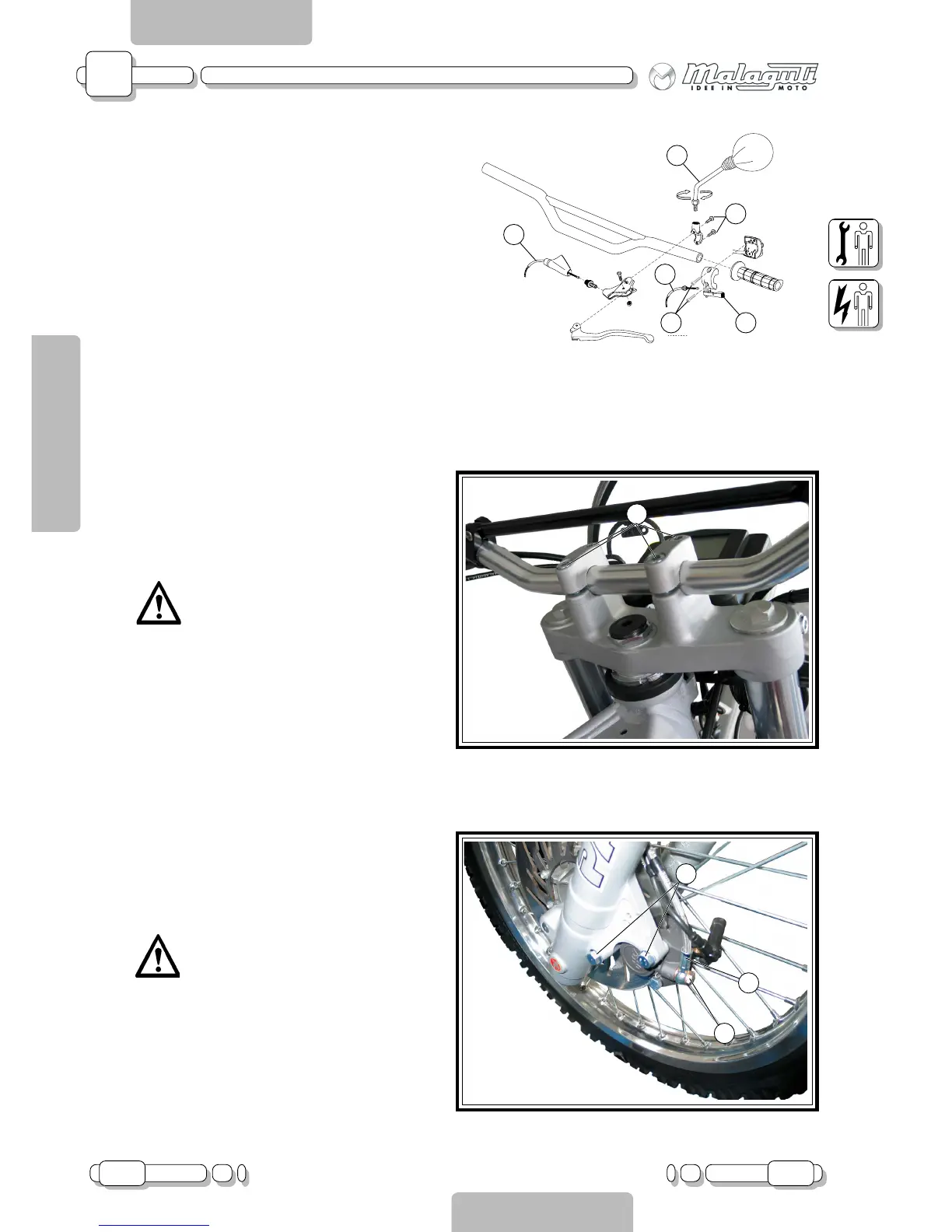 Malaguti
IDEE IN MOTO