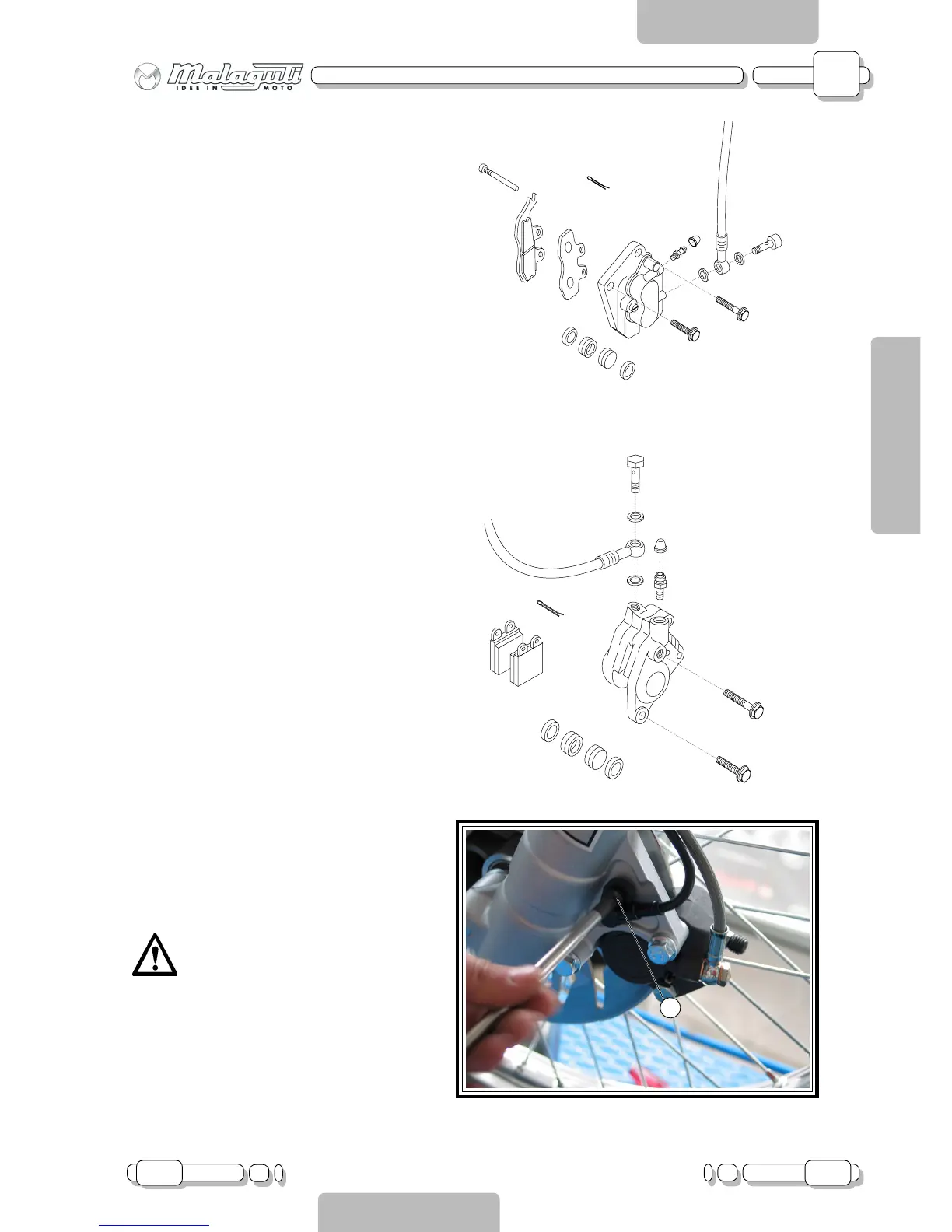 Malaguti
IDEE IN MOTO