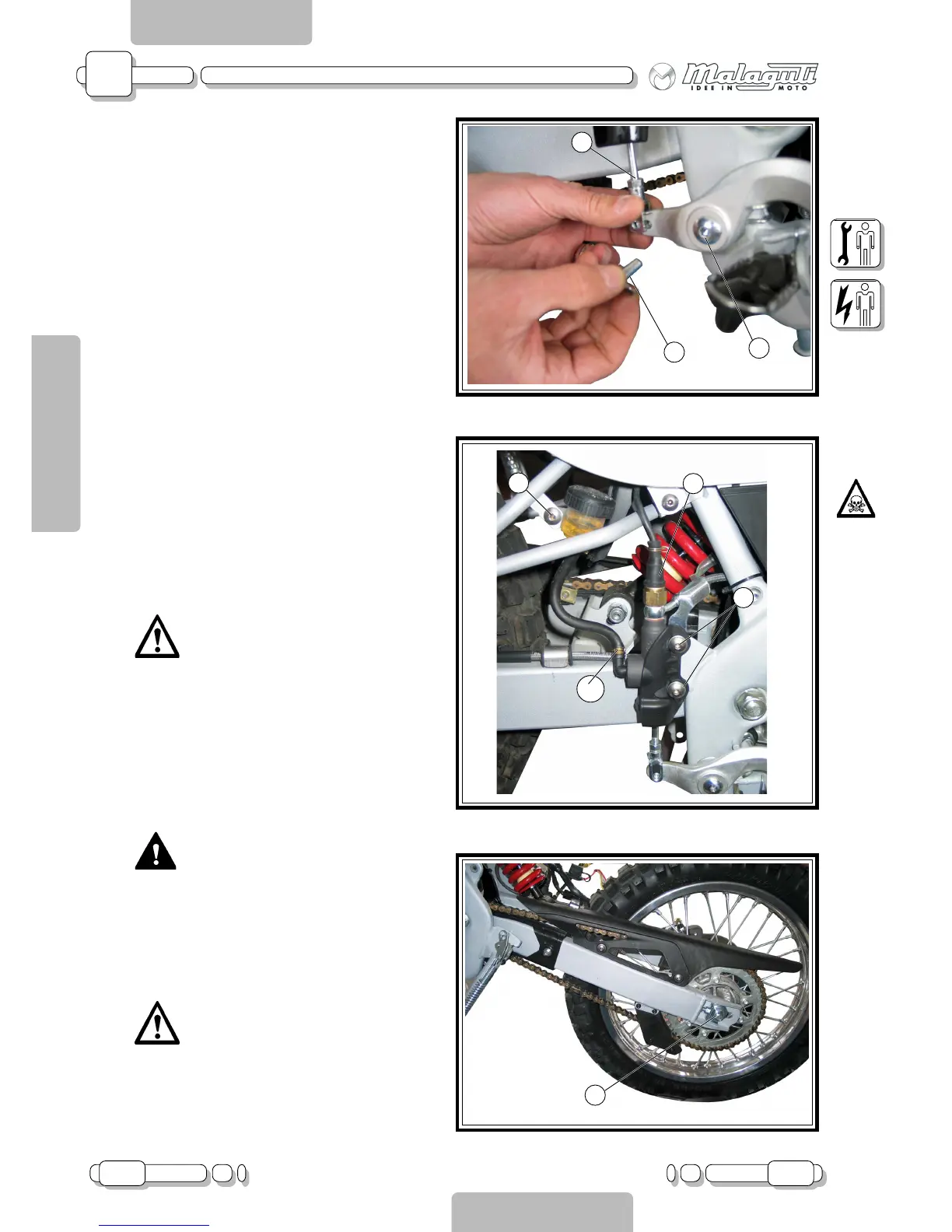 Malaguti
IDEE IN MOTO