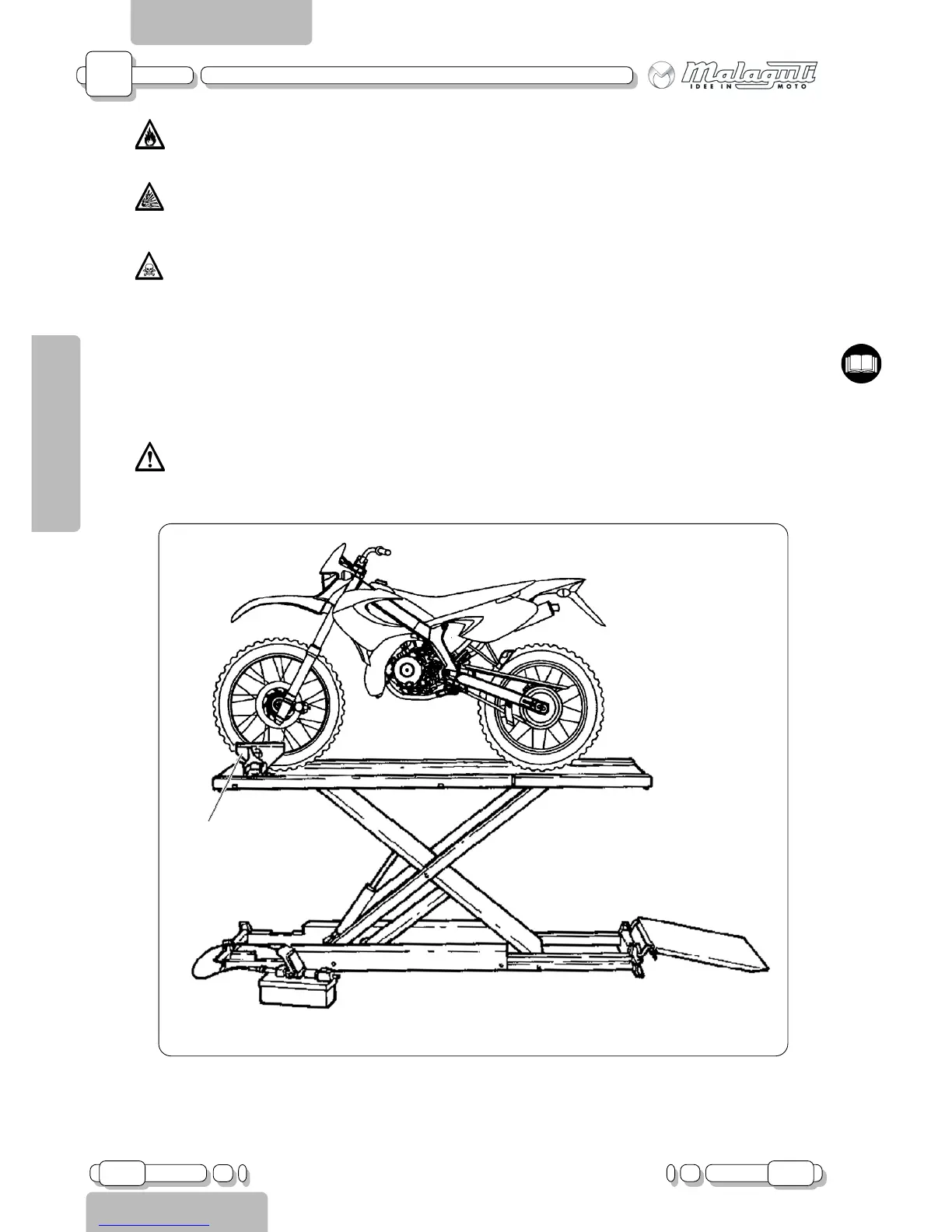 Malaguti
IDEE IN MOTO