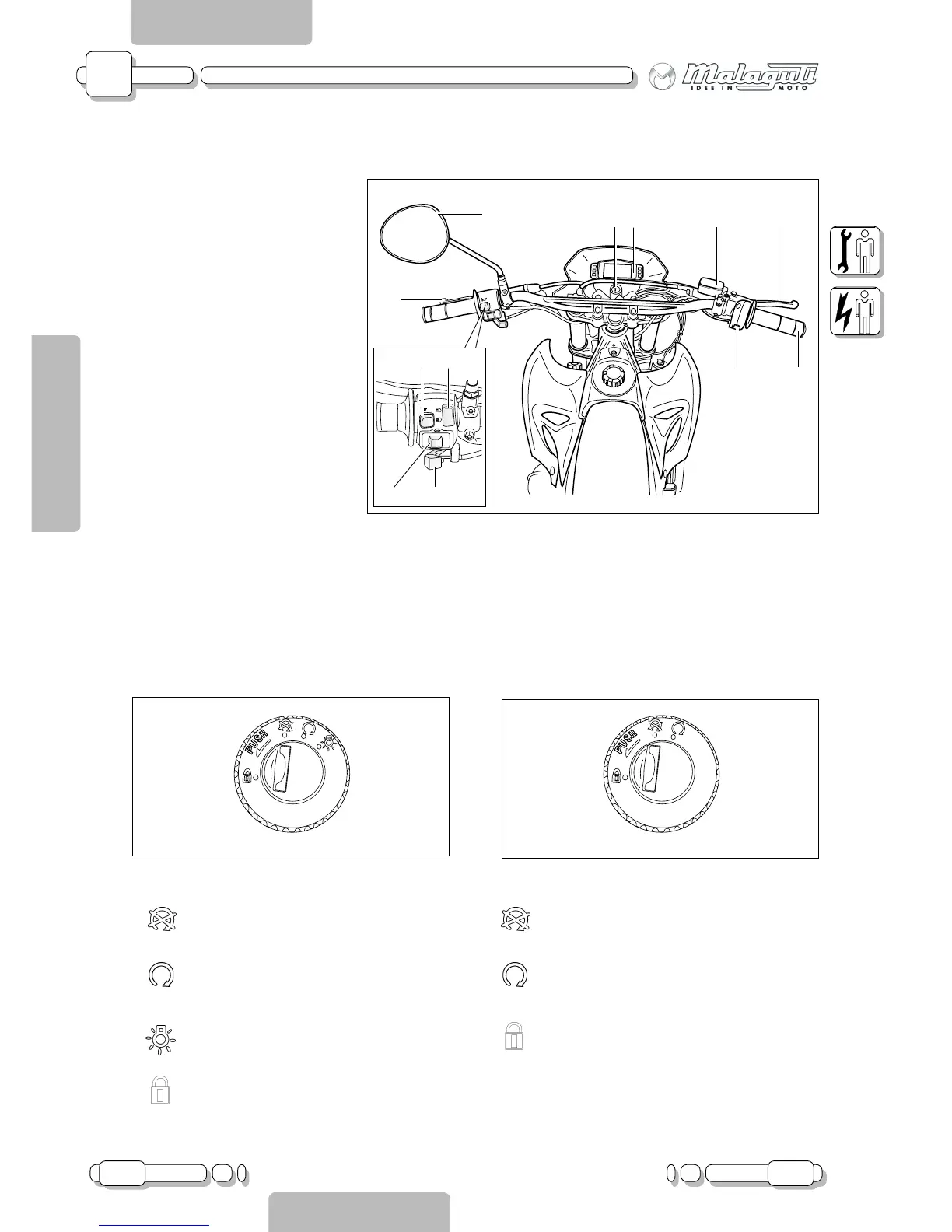 Malaguti
IDEE IN MOTO

PUSH

PUSH