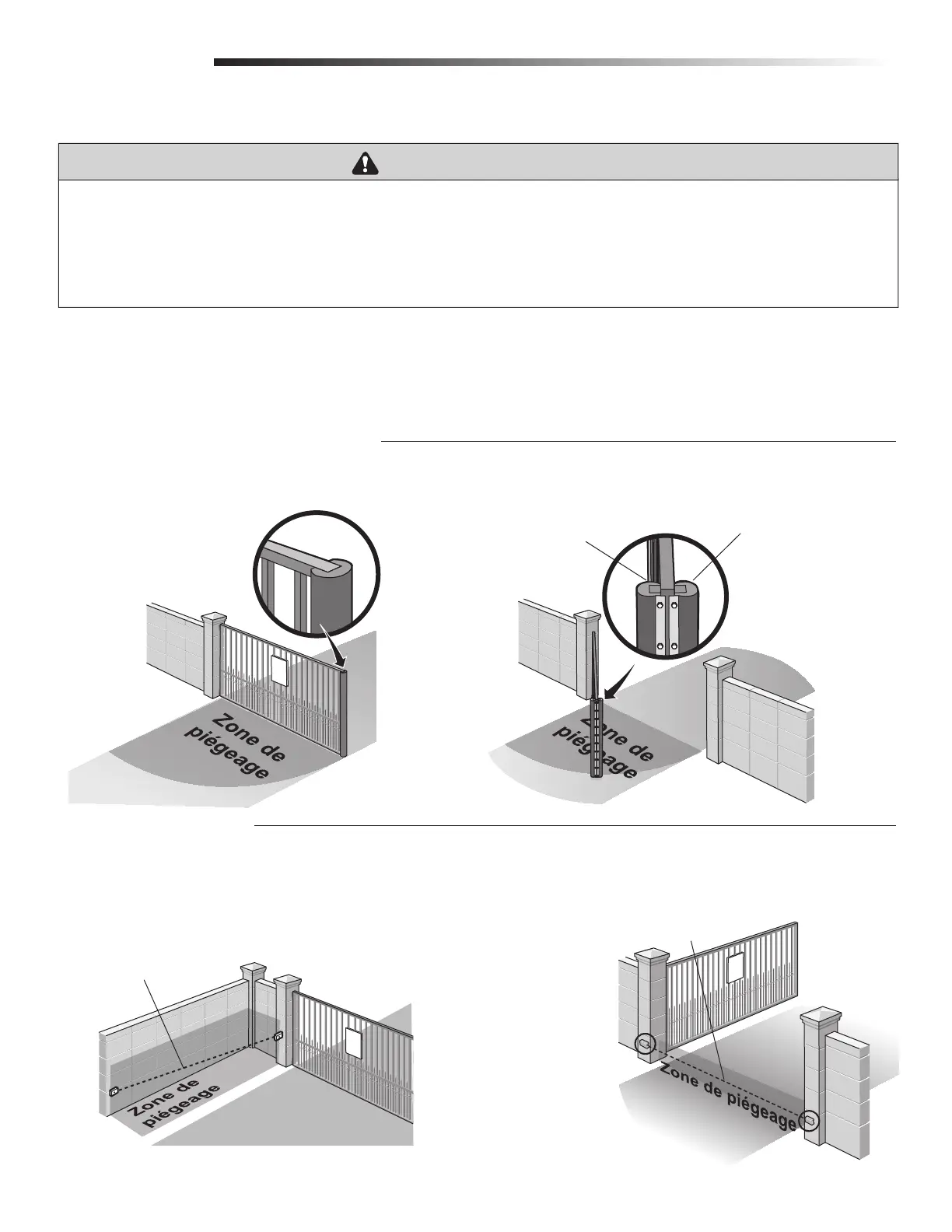 Zone de piégeage

Zone de piégeage

Zone de piégeage

Zone de piégeage