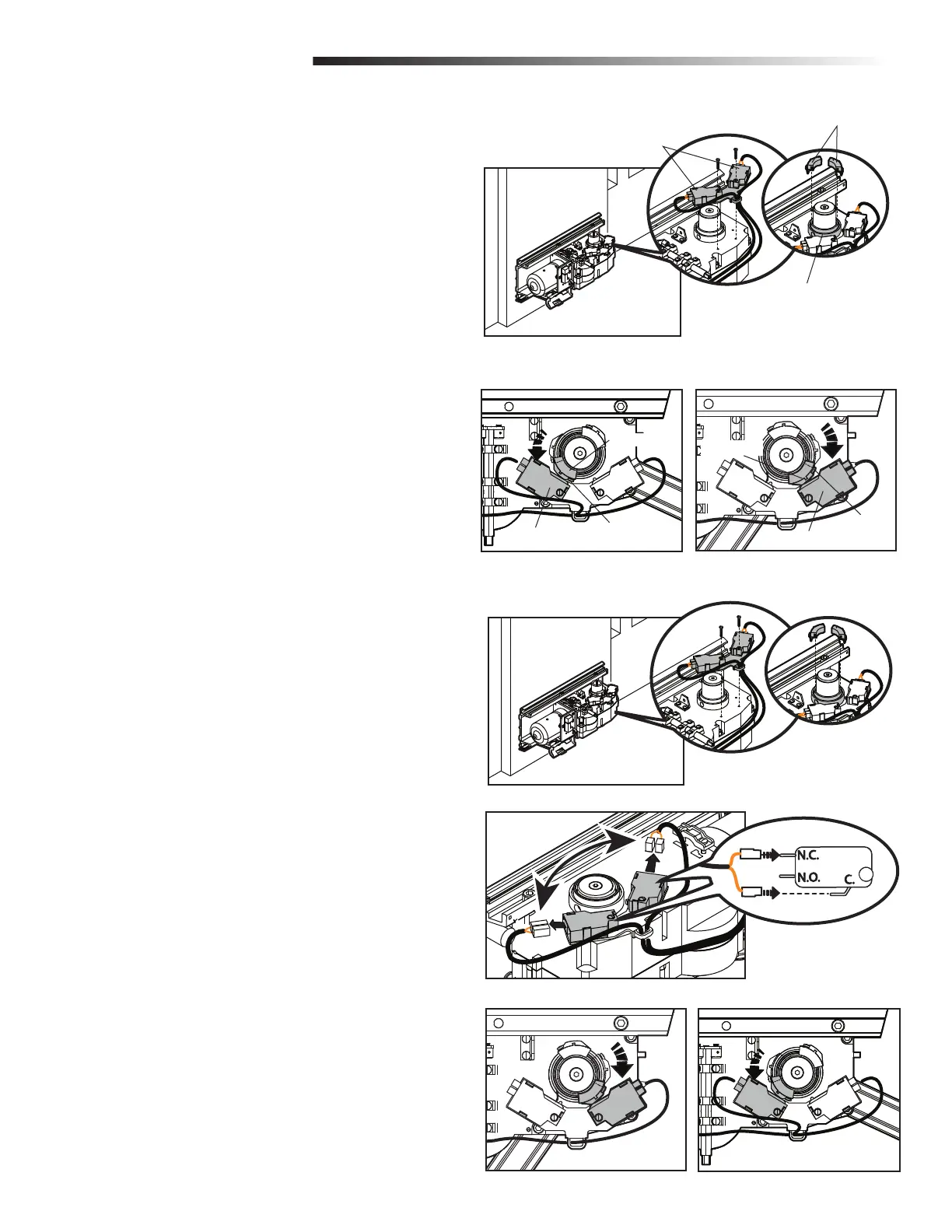 N.C.
N.O.
C.