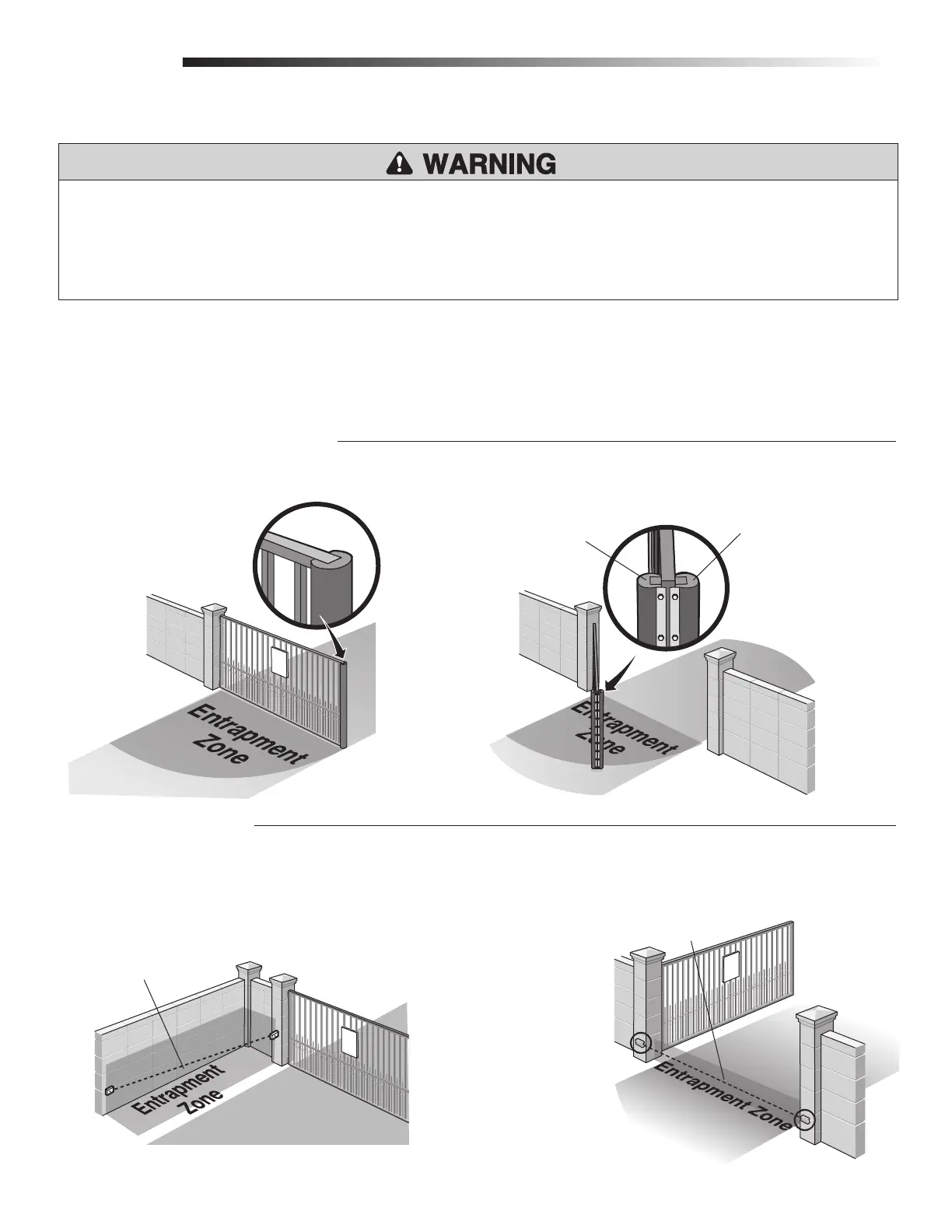 WARNING

Entrapment Zone

Entrapment Zone

Entrapment Zone

Entrapment Zone