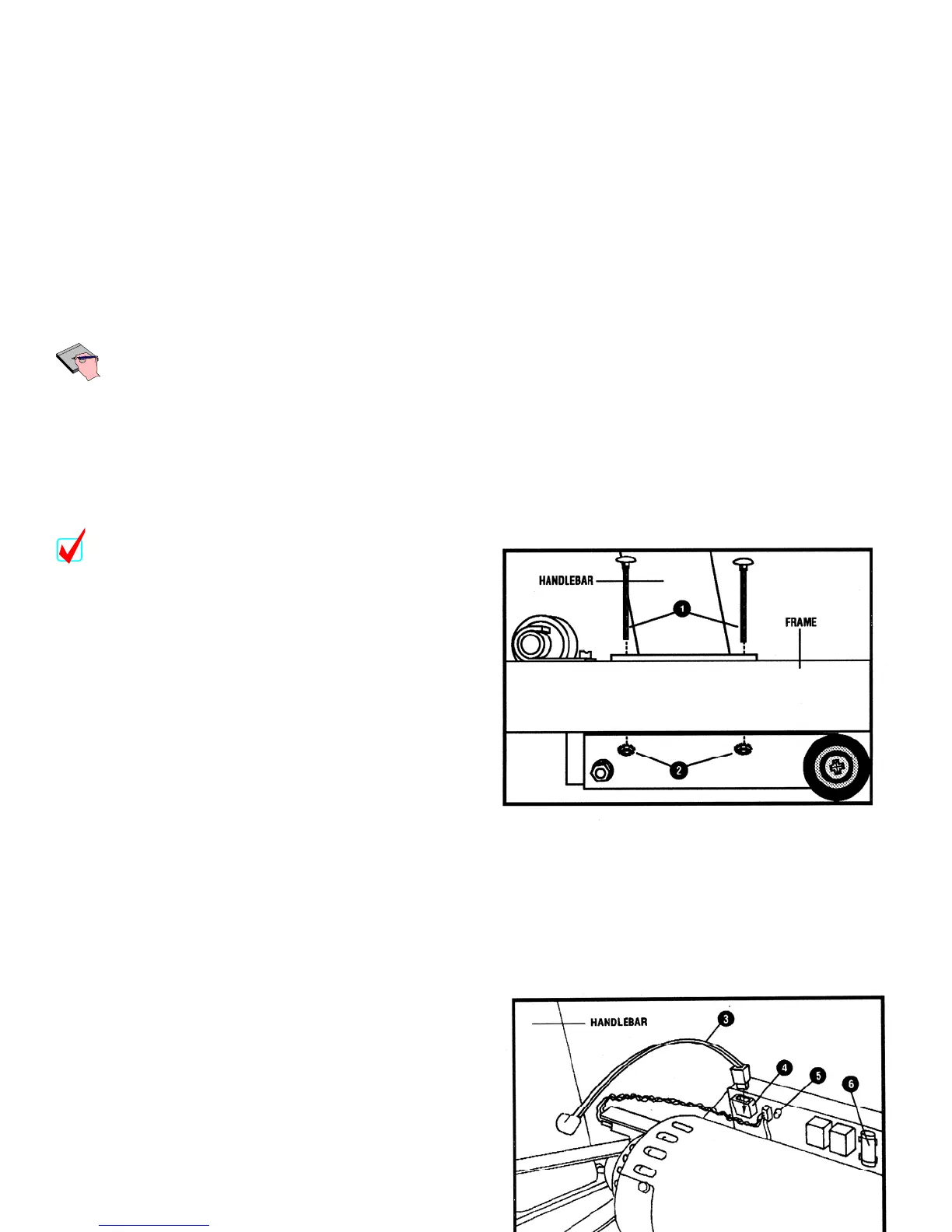 HANDLEBAR

1

FRAME

2

HANDLEBAR

3

4

5

6