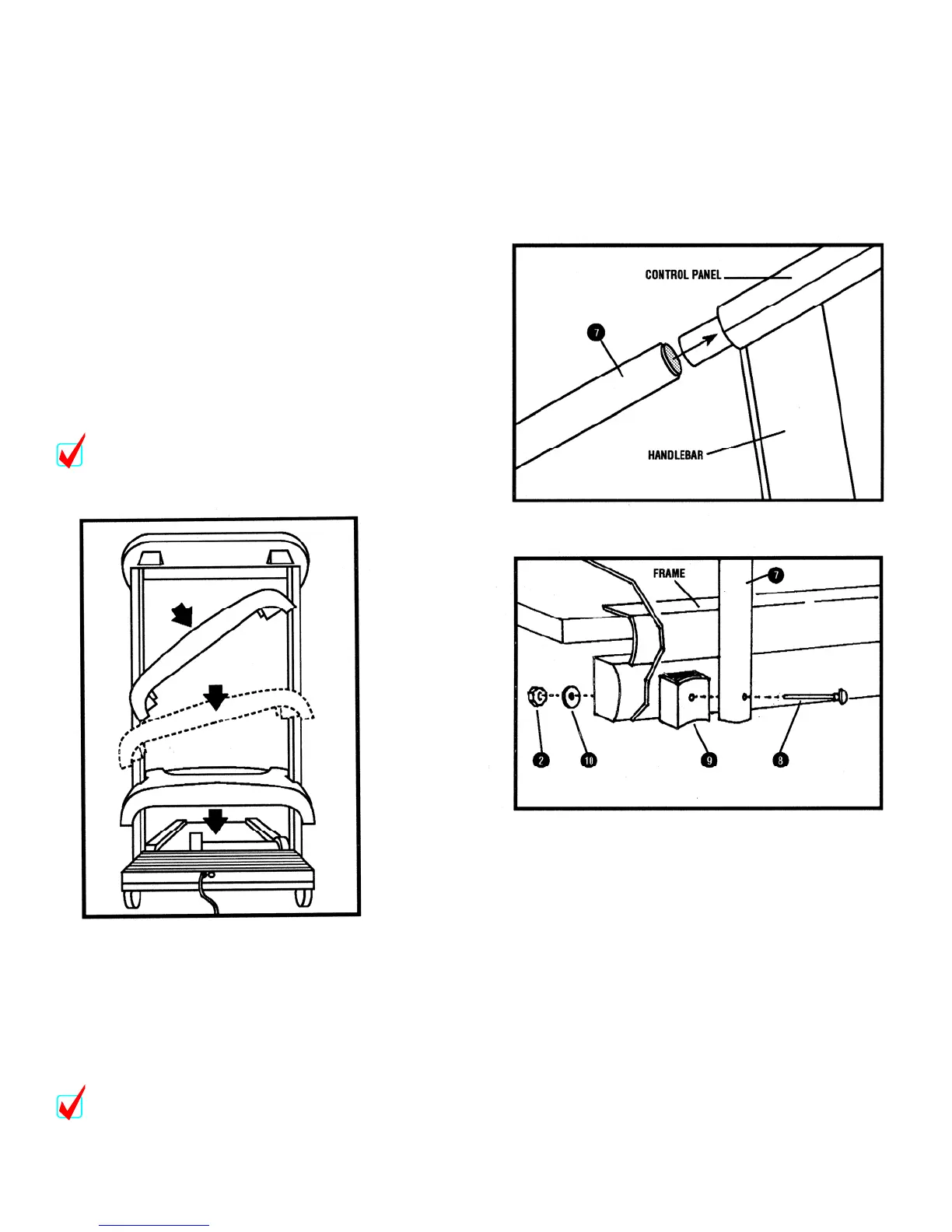 CONTROL PANEL

7

HANDLEBAR

FRAME

7

2

10

9

8