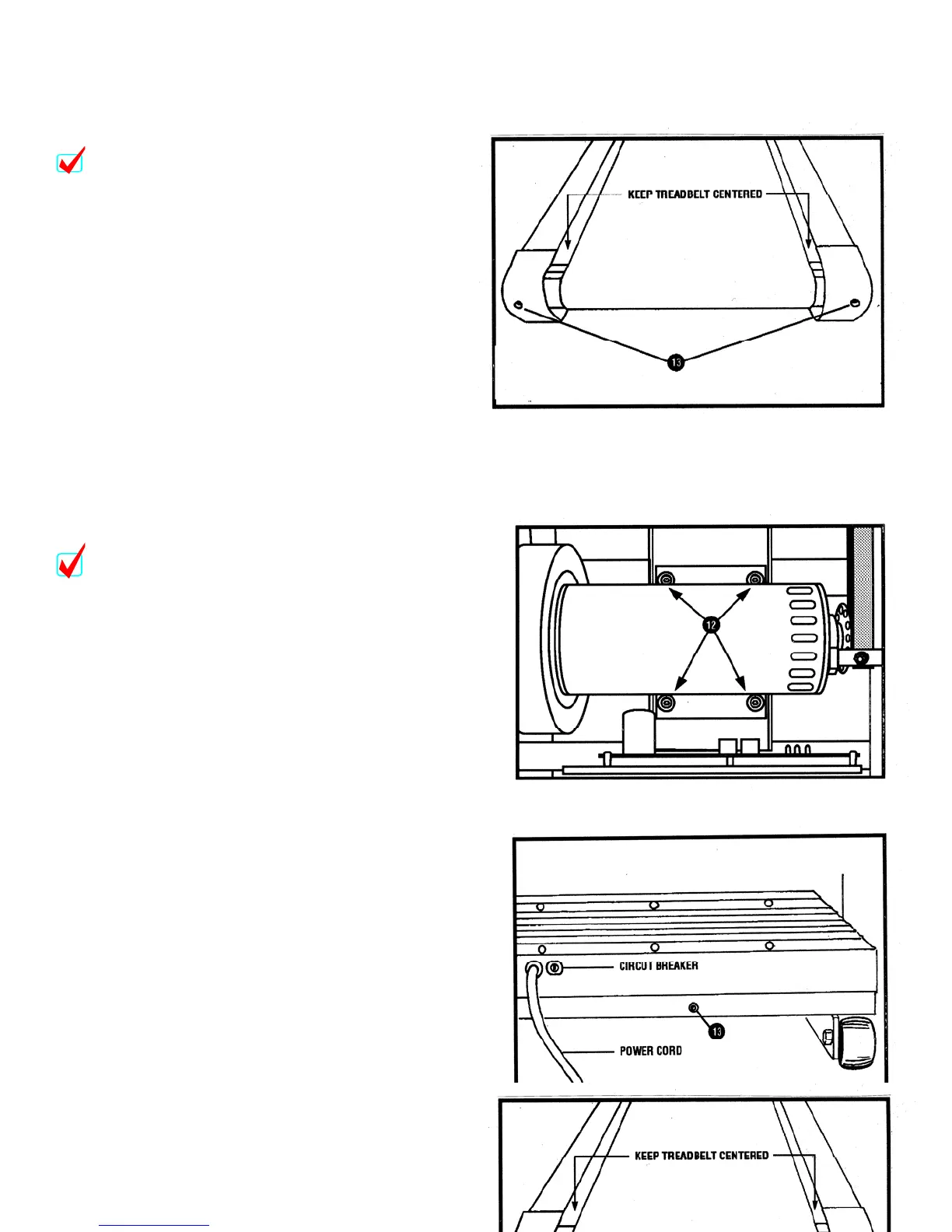 KEEP TREADBELT CENTERED

13

12

CIRCUIT BREAKER

13

POWER CORD

KEEP TREADBELT CENTERED